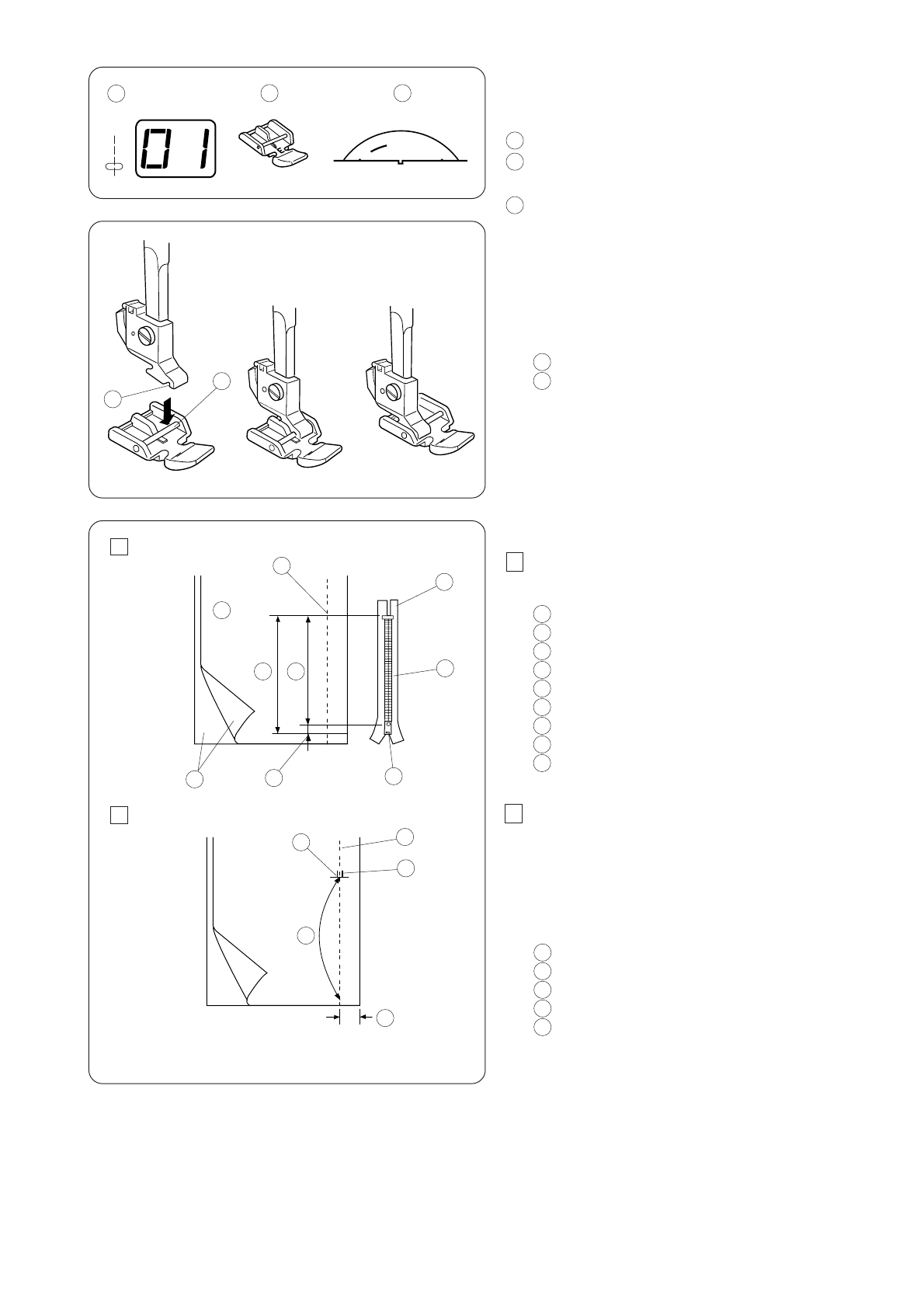 01