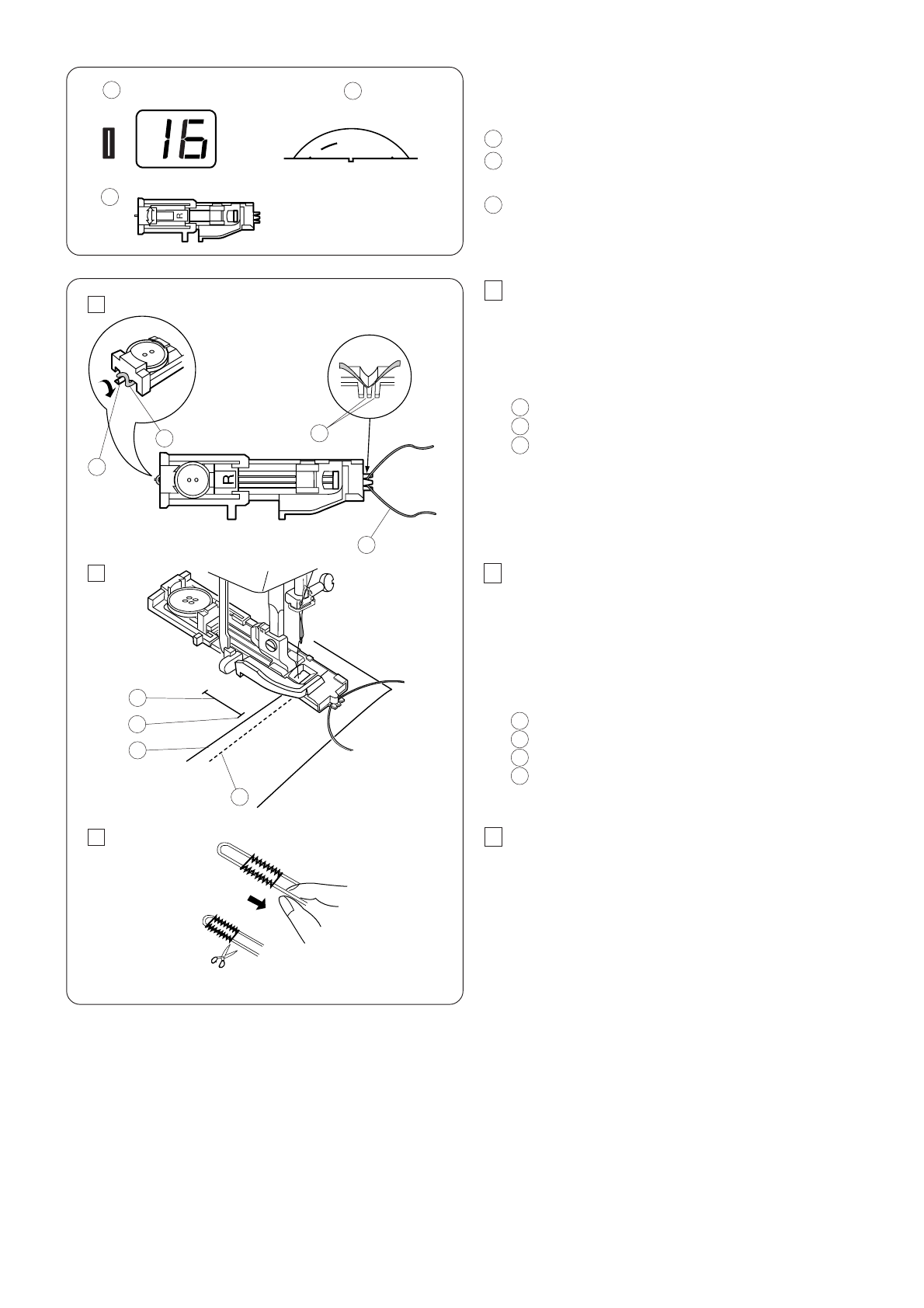 16

R

R