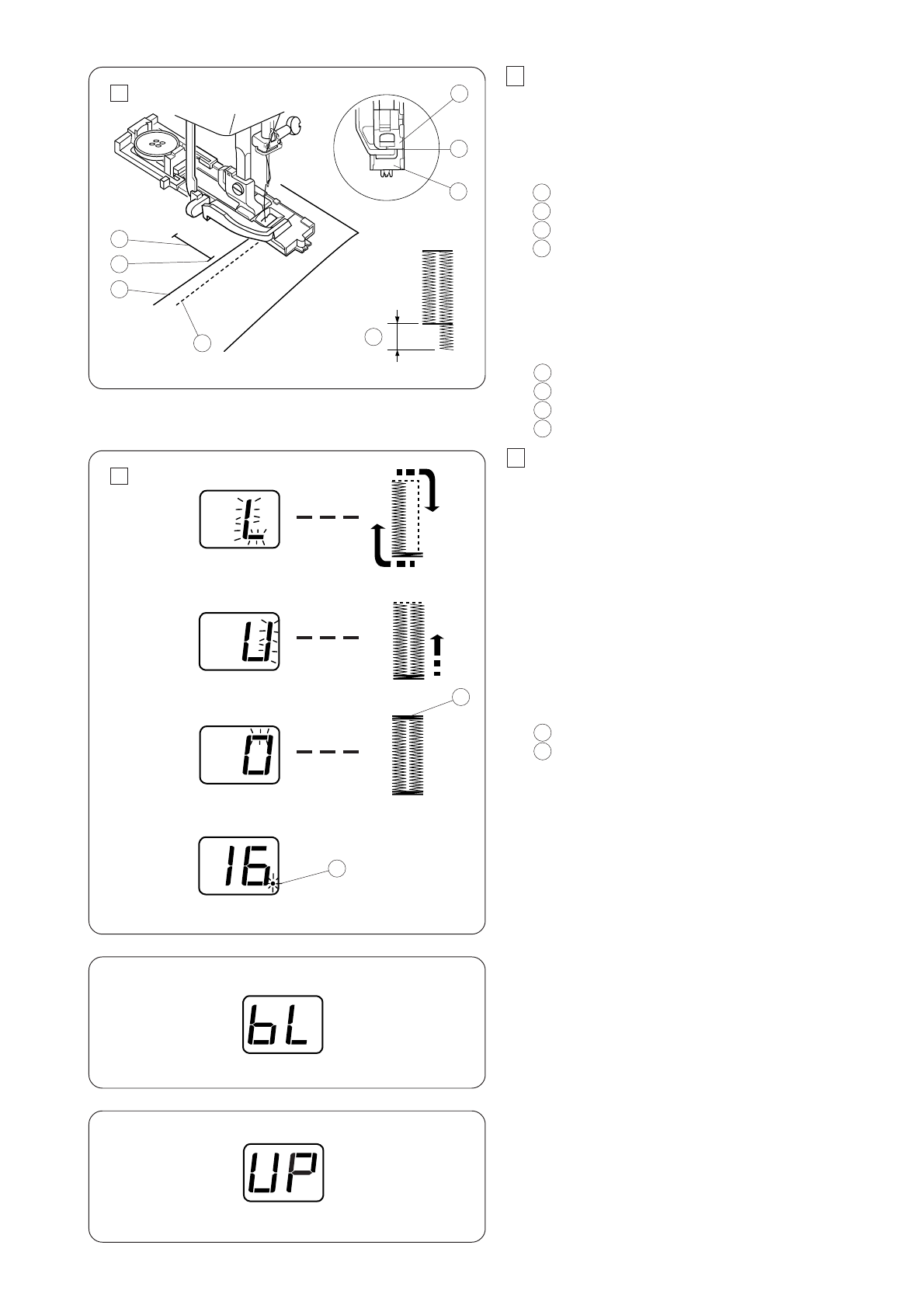 L

U

0

16

bL

UP