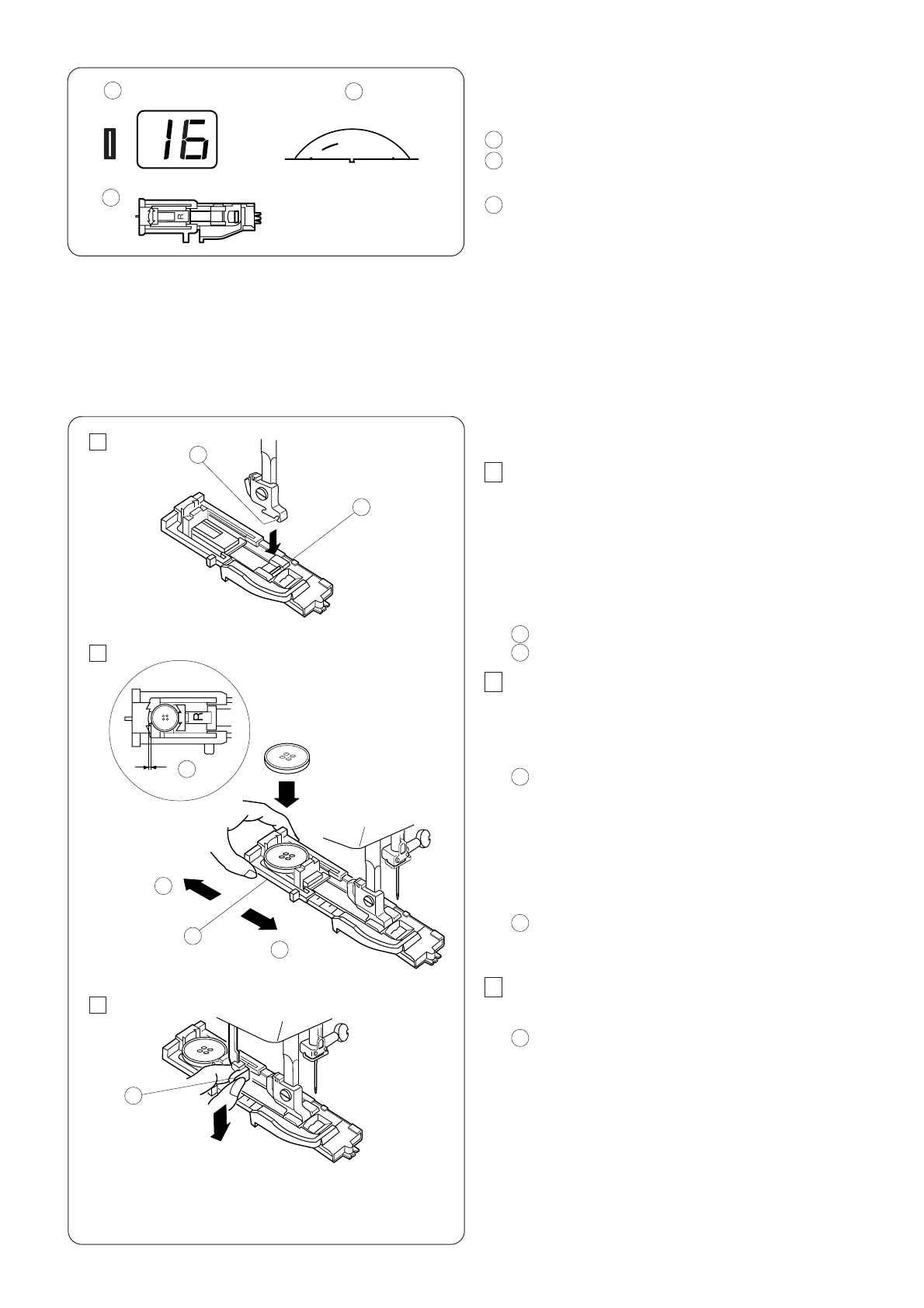 16

R

R