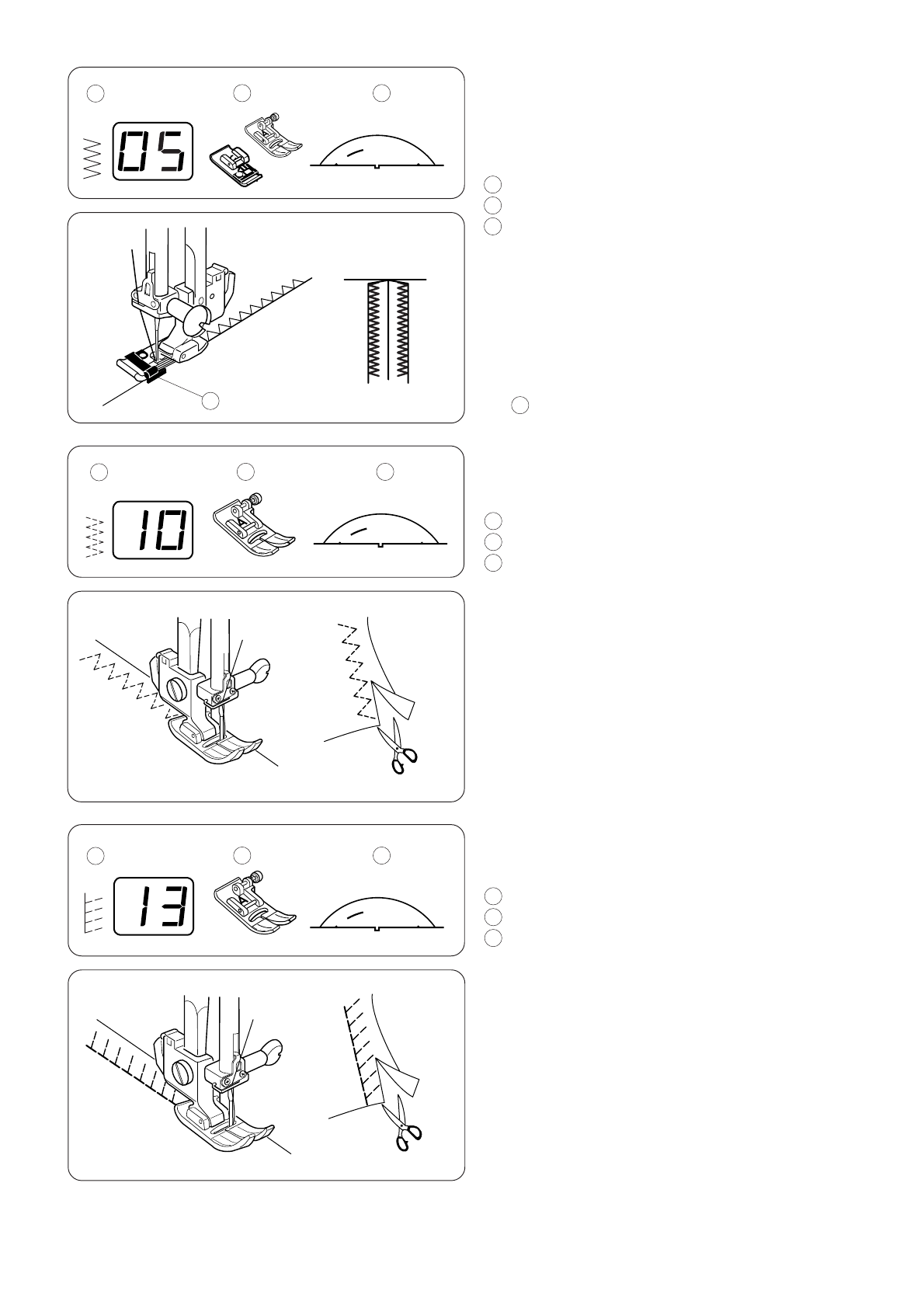 05

10

13