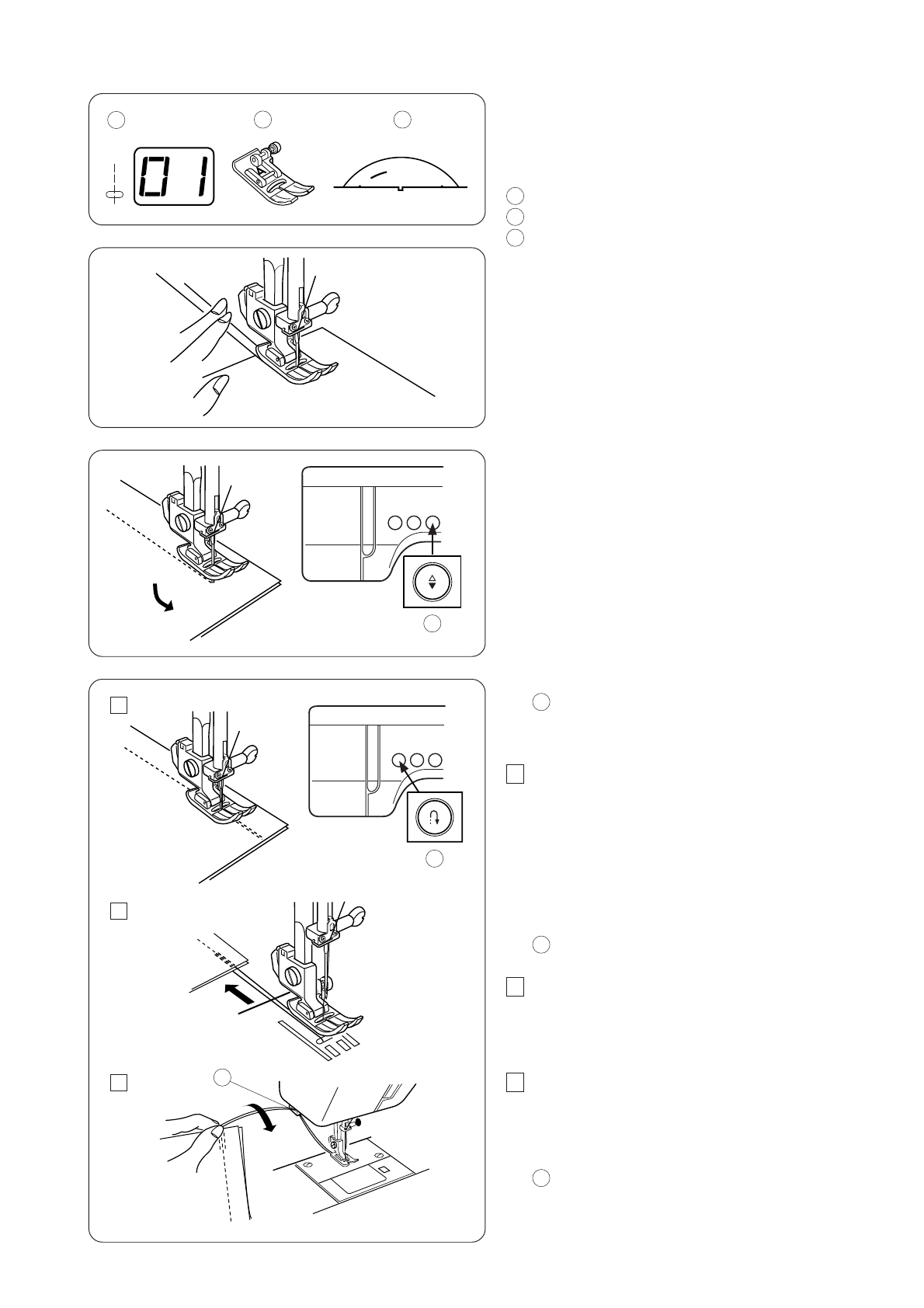 01