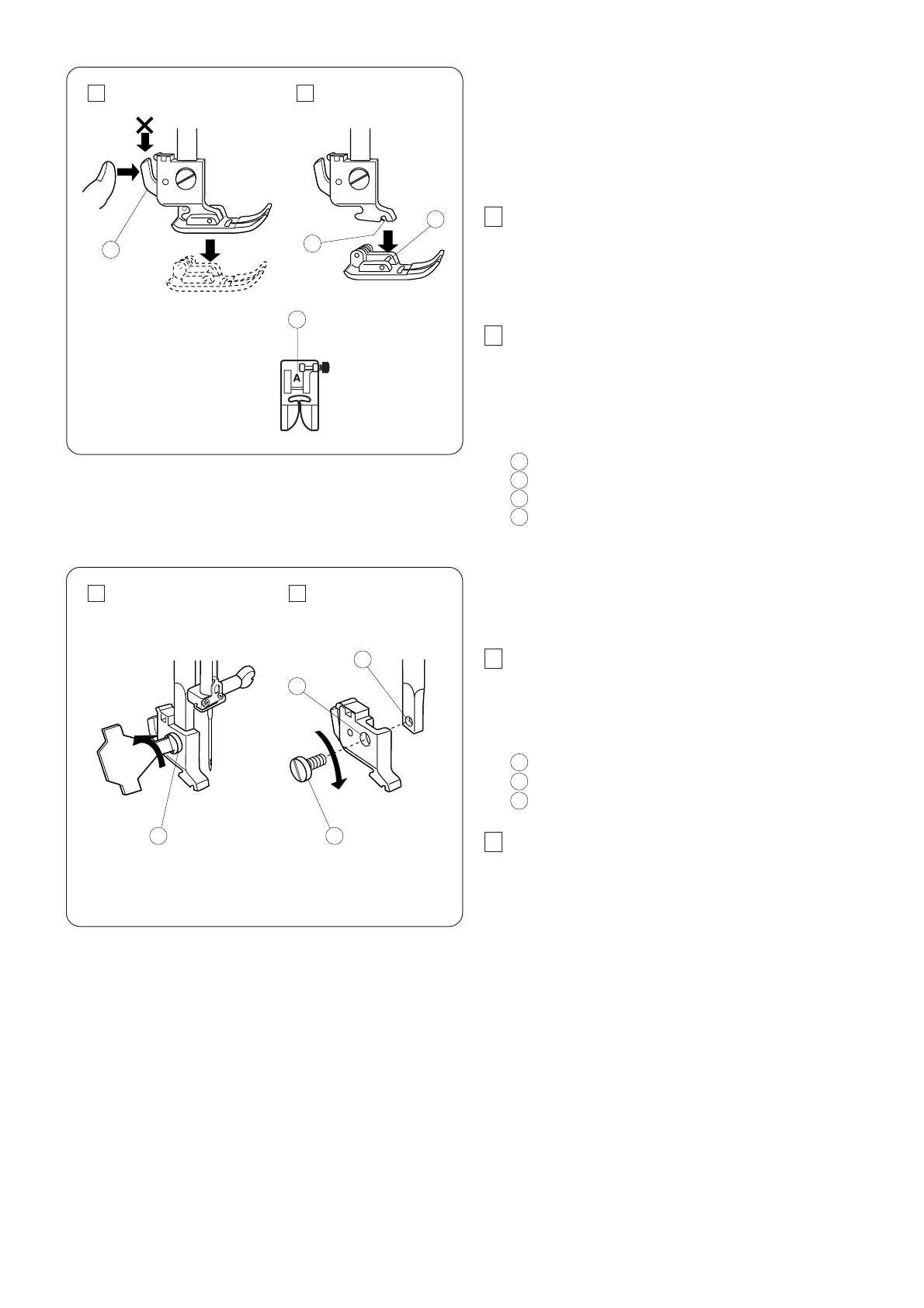 A