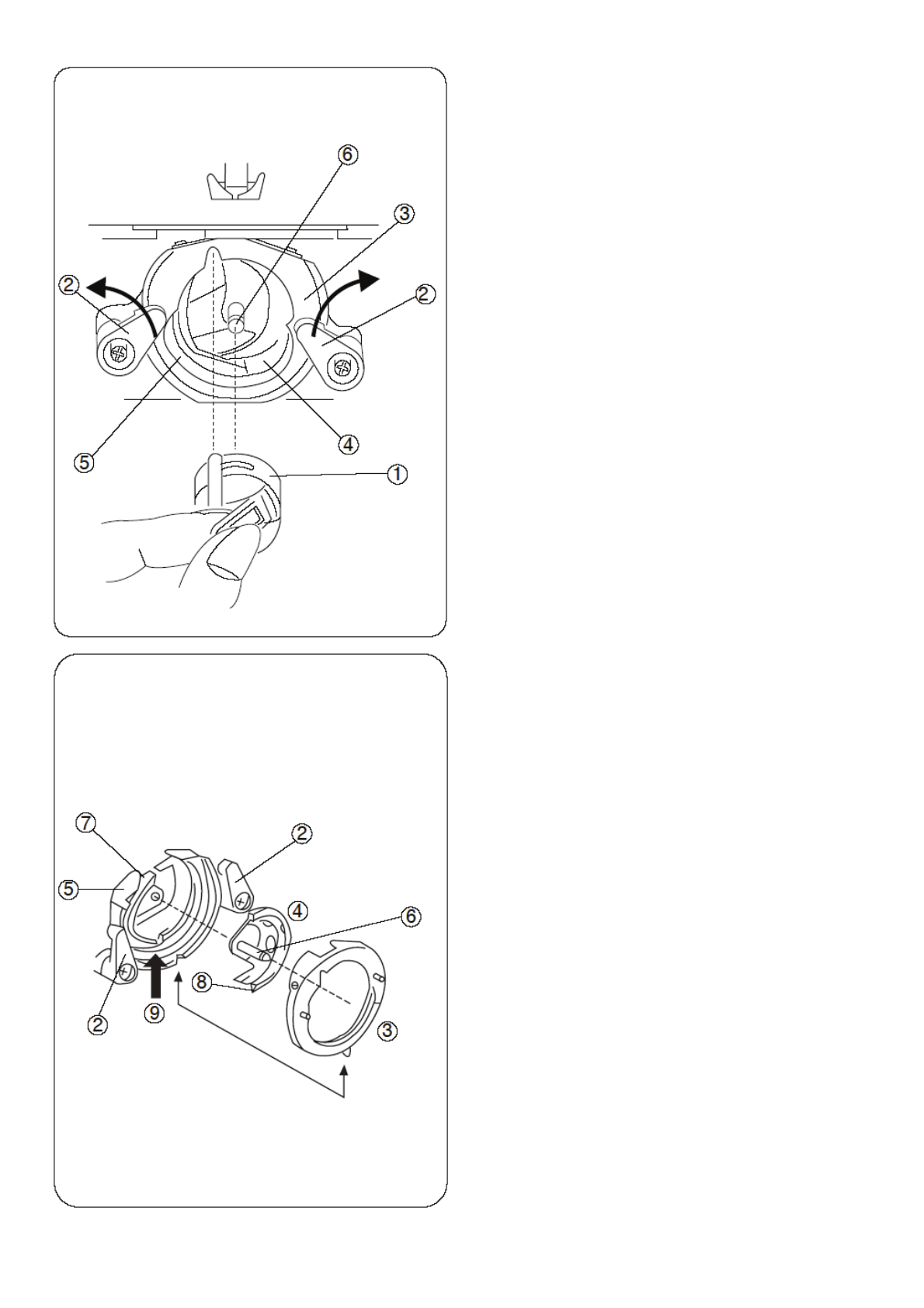 ⑥
③
②
②
⑤
④
①

⑦
②
⑤
④
⑥
⑧
②
⑨
③