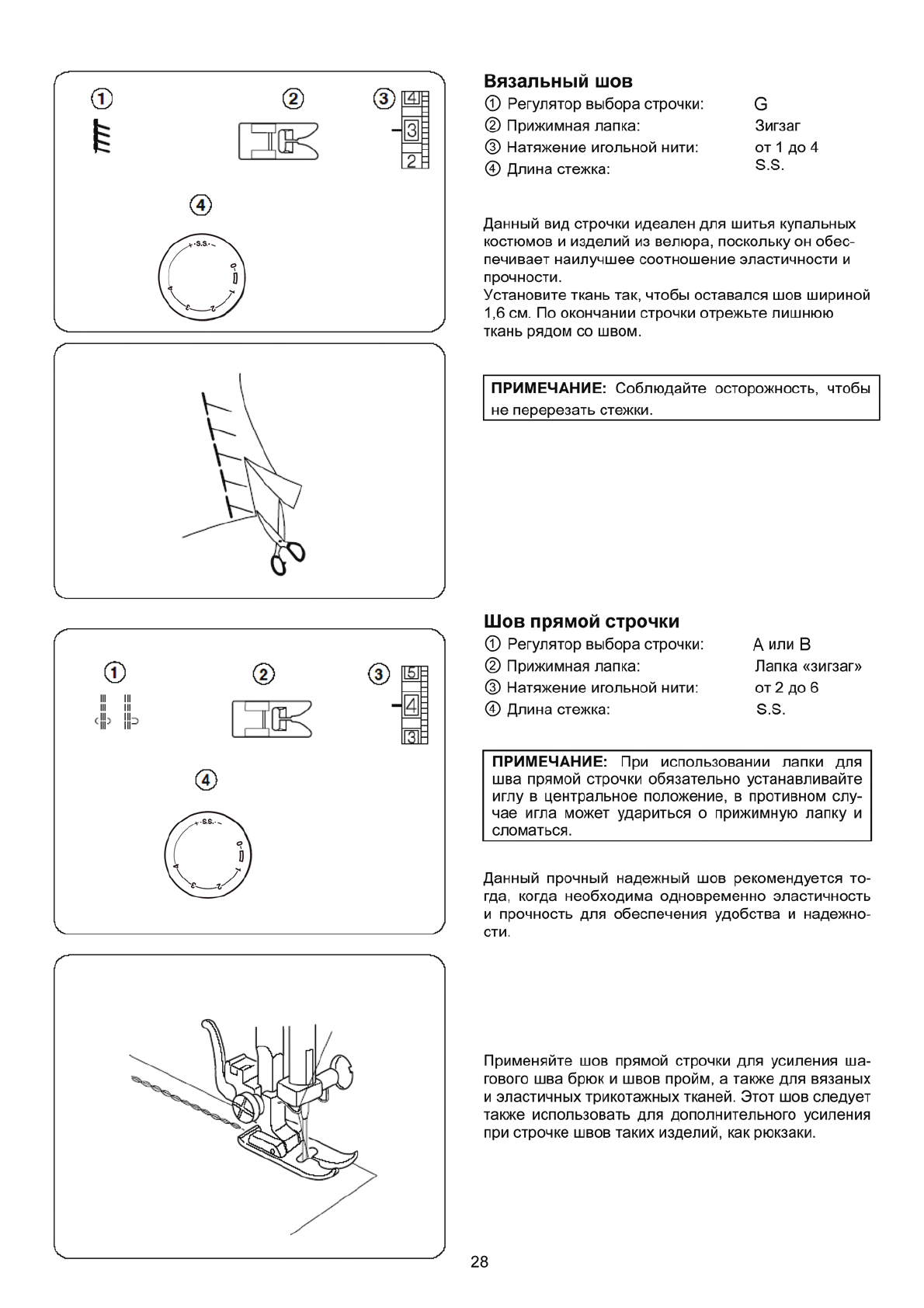 ①
②
③
4
3
2
④
S.S.
0
1
2
3
4

Вязальный шов
① Регулятор выбора строчки: G
② Прижимная лапка: Зигзаг
③ Натяжение игольной нити: от 1 до 4
④ Длина стежка: S.S.

Данный вид строчки идеален для шитья купальных костюмов и изделий из велюра, поскольку он обеспечивает наилучшее соотношение эластичности и прочности.
Установите ткань так, чтобы оставался шов шириной 1,6 см. По окончании строчки отрежьте лишнюю ткань рядом со швом.

ПРИМЕЧАНИЕ: Соблюдайте осторожность, чтобы не перерезать стежки.

①
②
③
5
4
3
④
S.S.
0
1
2
3
4

Шов прямой строчки
① Регулятор выбора строчки: A или B
② Прижимная лапка: Лапка «зигзаг»
③ Натяжение игольной нити: от 2 до 6
④ Длина стежка: S.S.

ПРИМЕЧАНИЕ: При использовании лапки для шва прямой строчки обязательно устанавливайте иглу в центральное положение, в противном случае игла может удариться о прижимную лапку и сломаться.

Данный прочный надежный шов рекомендуется тогда, когда необходима одновременно эластичность и прочность для обеспечения удобства и надежности.

Применяйте шов прямой строчки для усиления шагового шва брюк и швов пройм, а также для вязаных и эластичных трикотажных тканей. Этот шов следует также использовать для дополнительного усиления при строчке швов таких изделий, как рюкзаки.

28