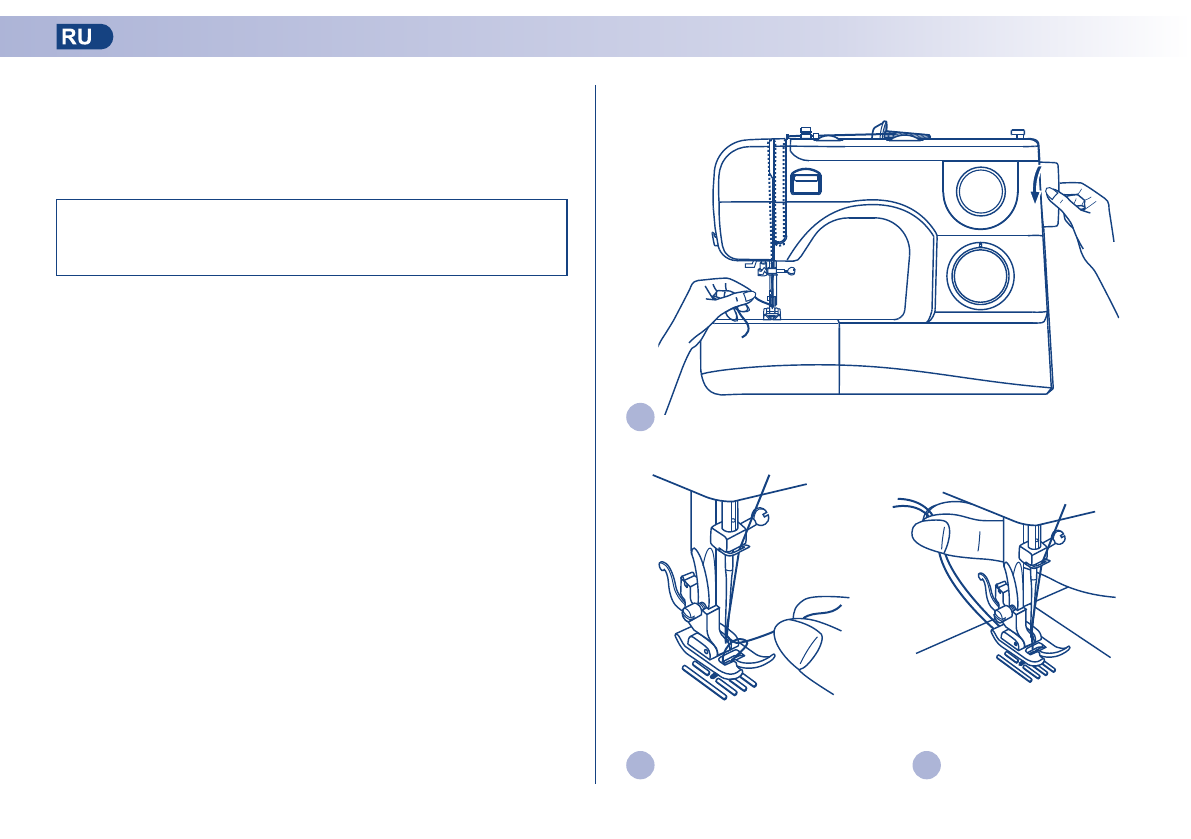 RU