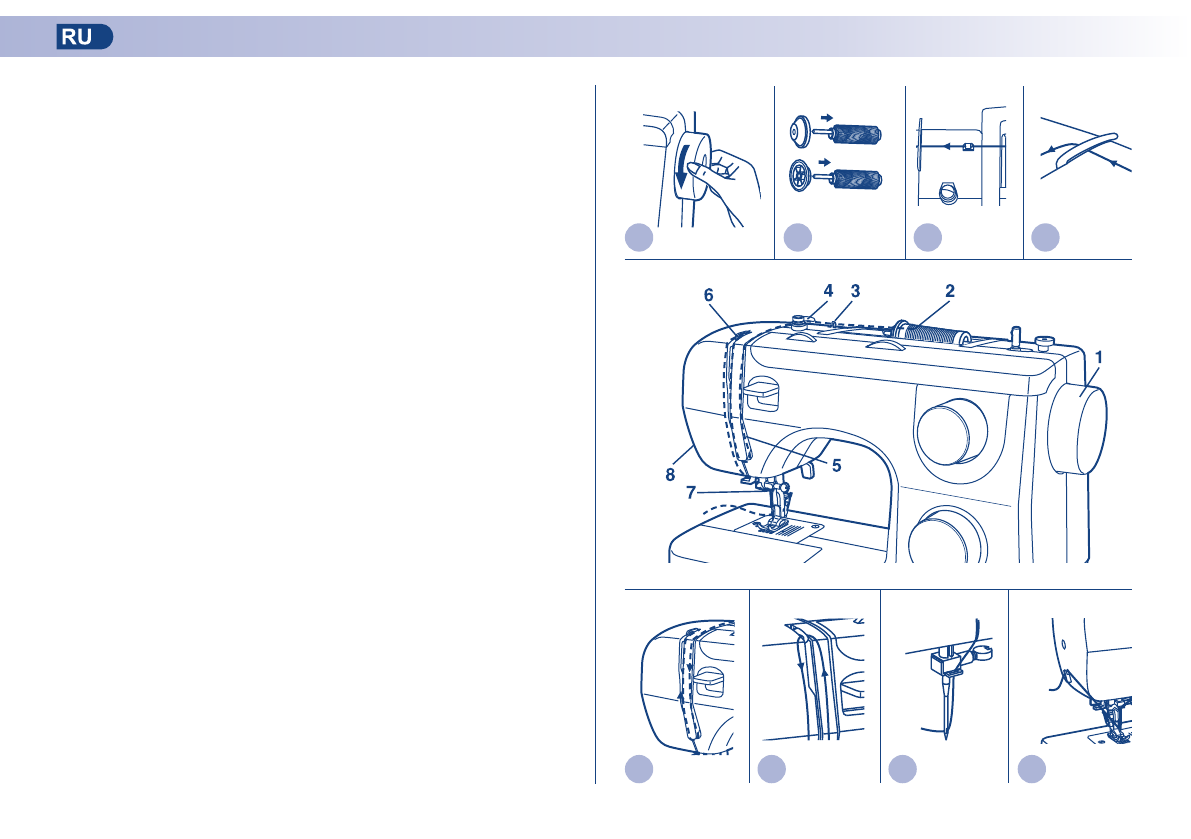 RU

6
4
3
2
1
8
5
7