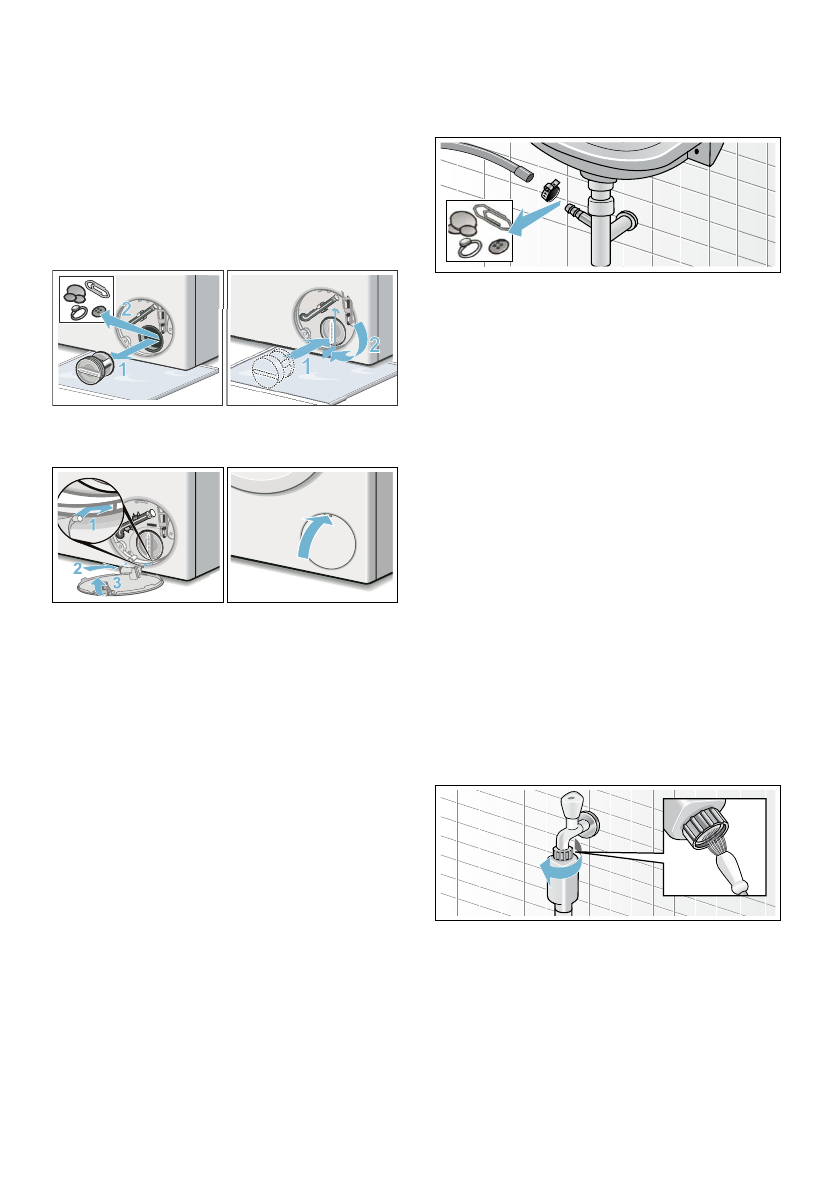 2

1

1

2

1

2

3