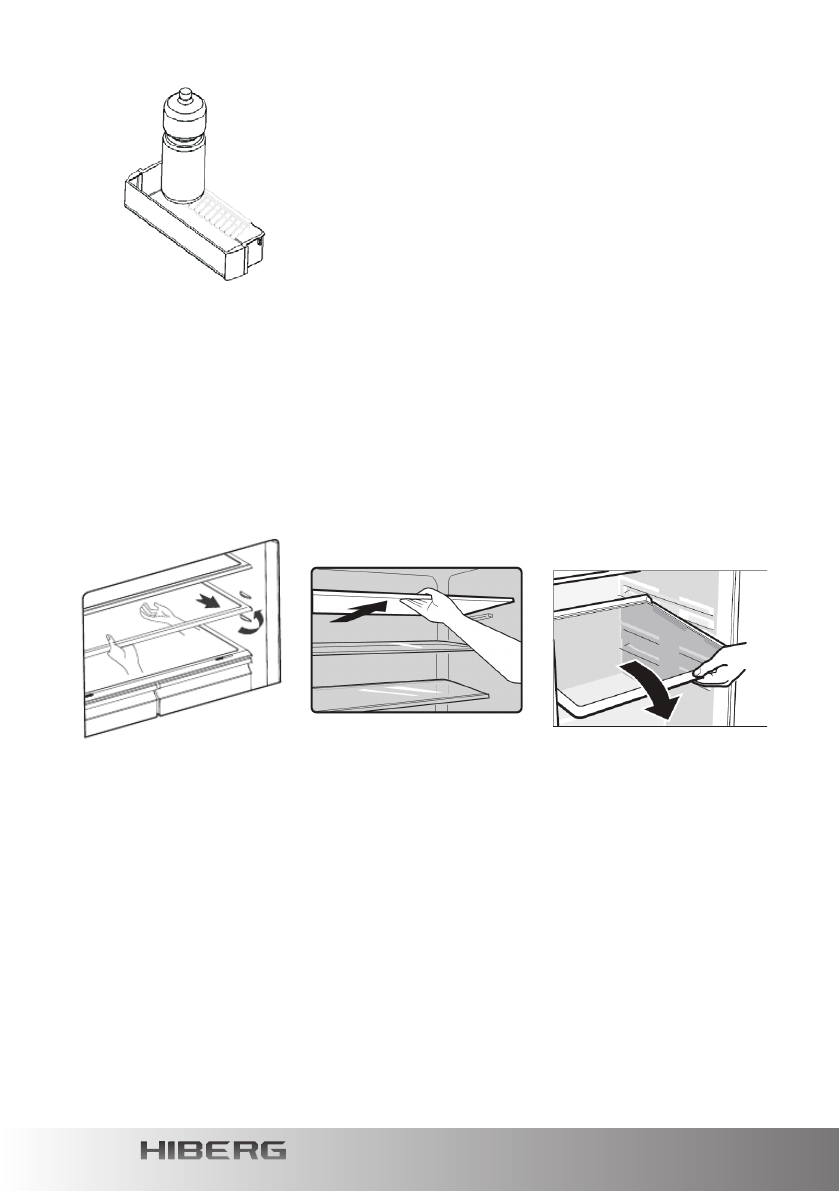 HIBERG