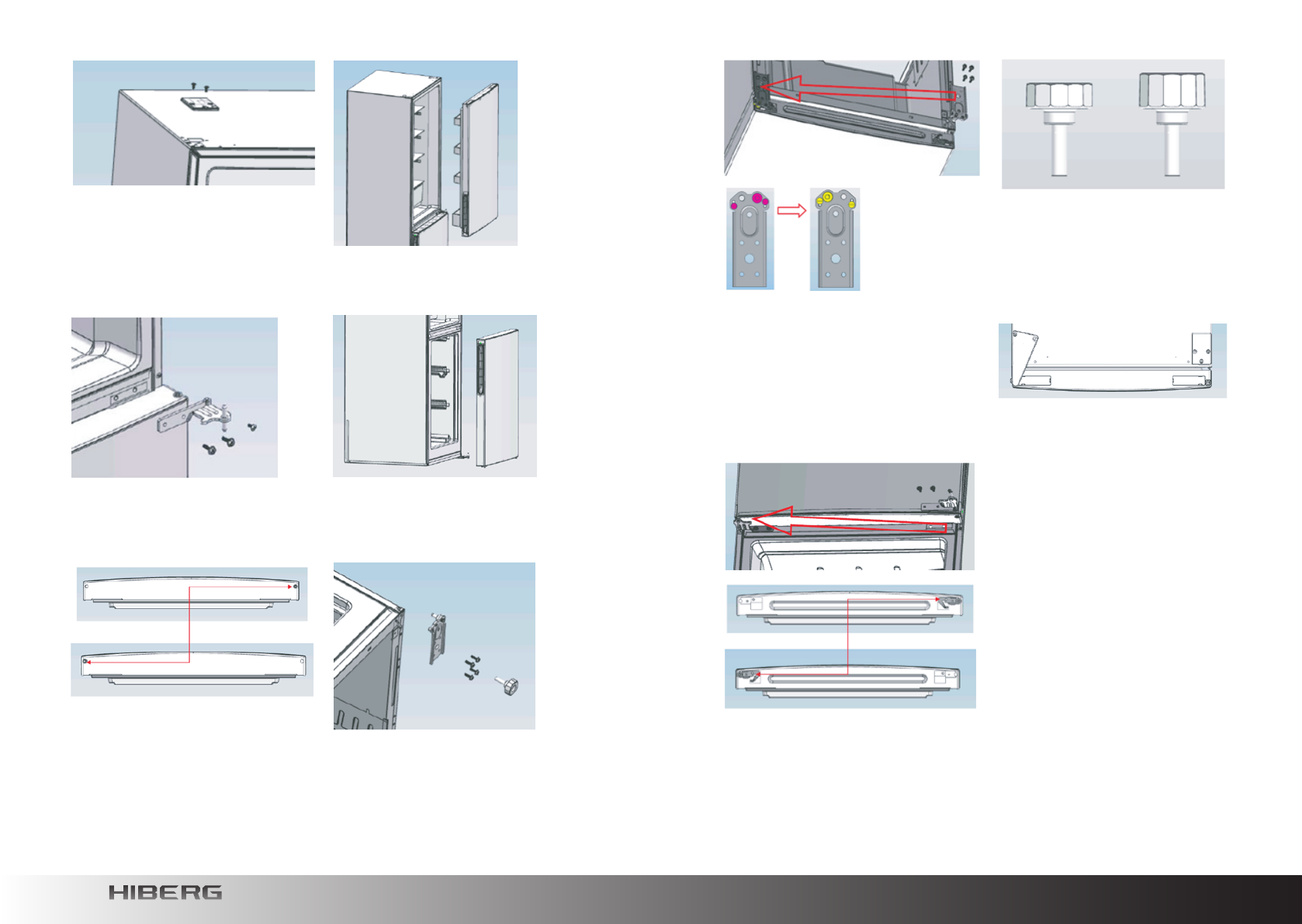 HIBERG