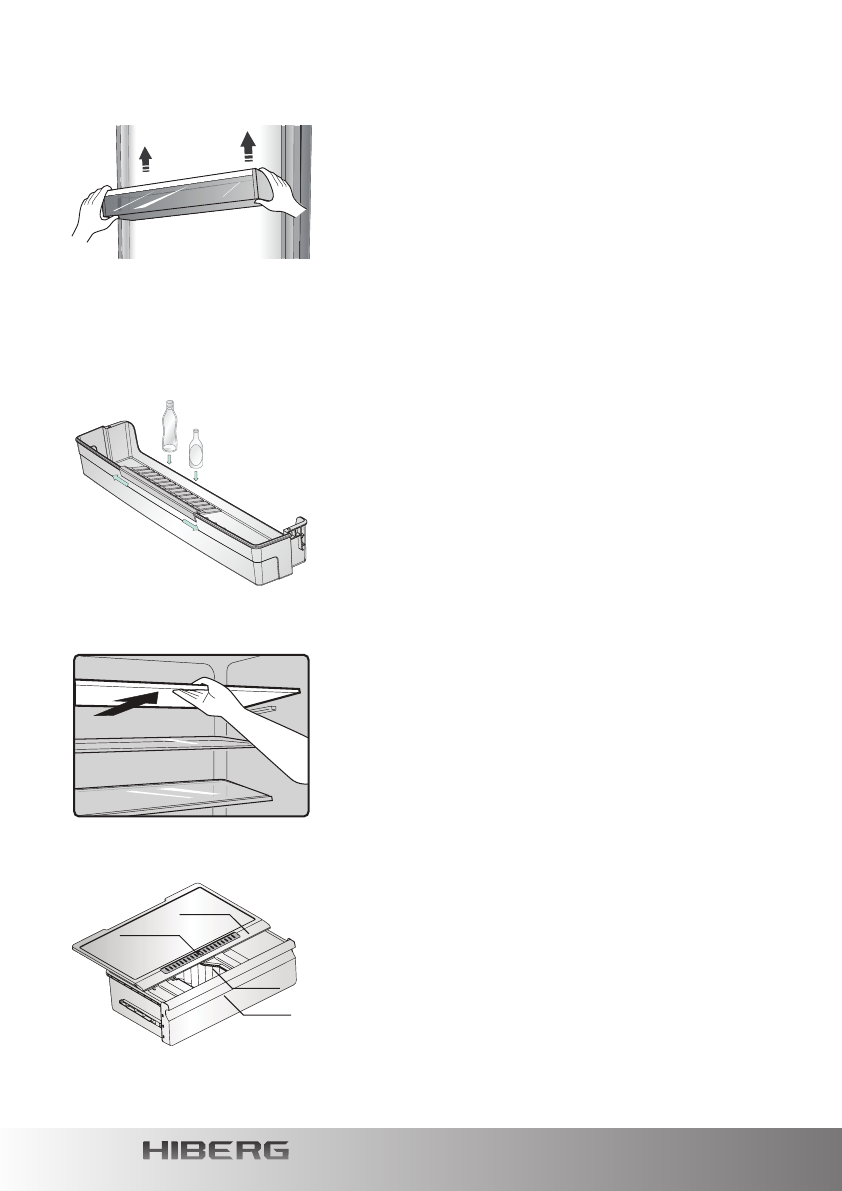 HIBERG