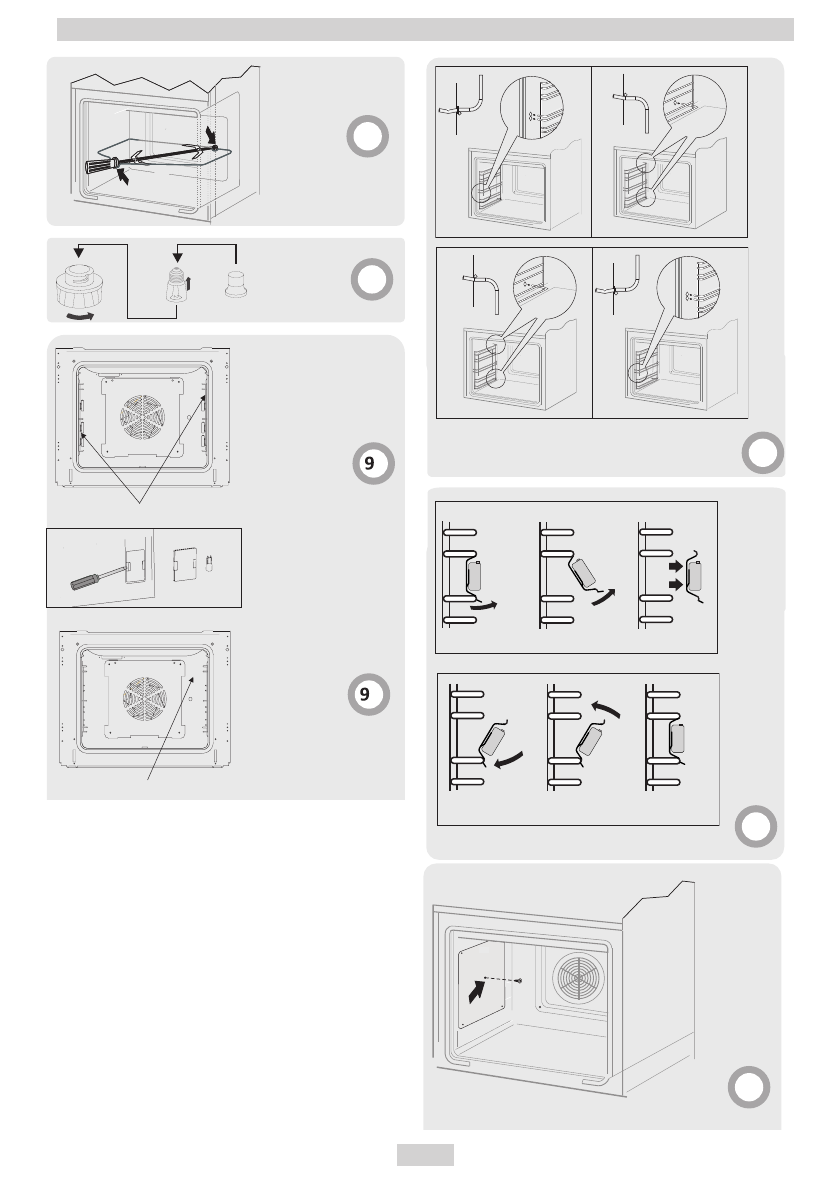 9

9