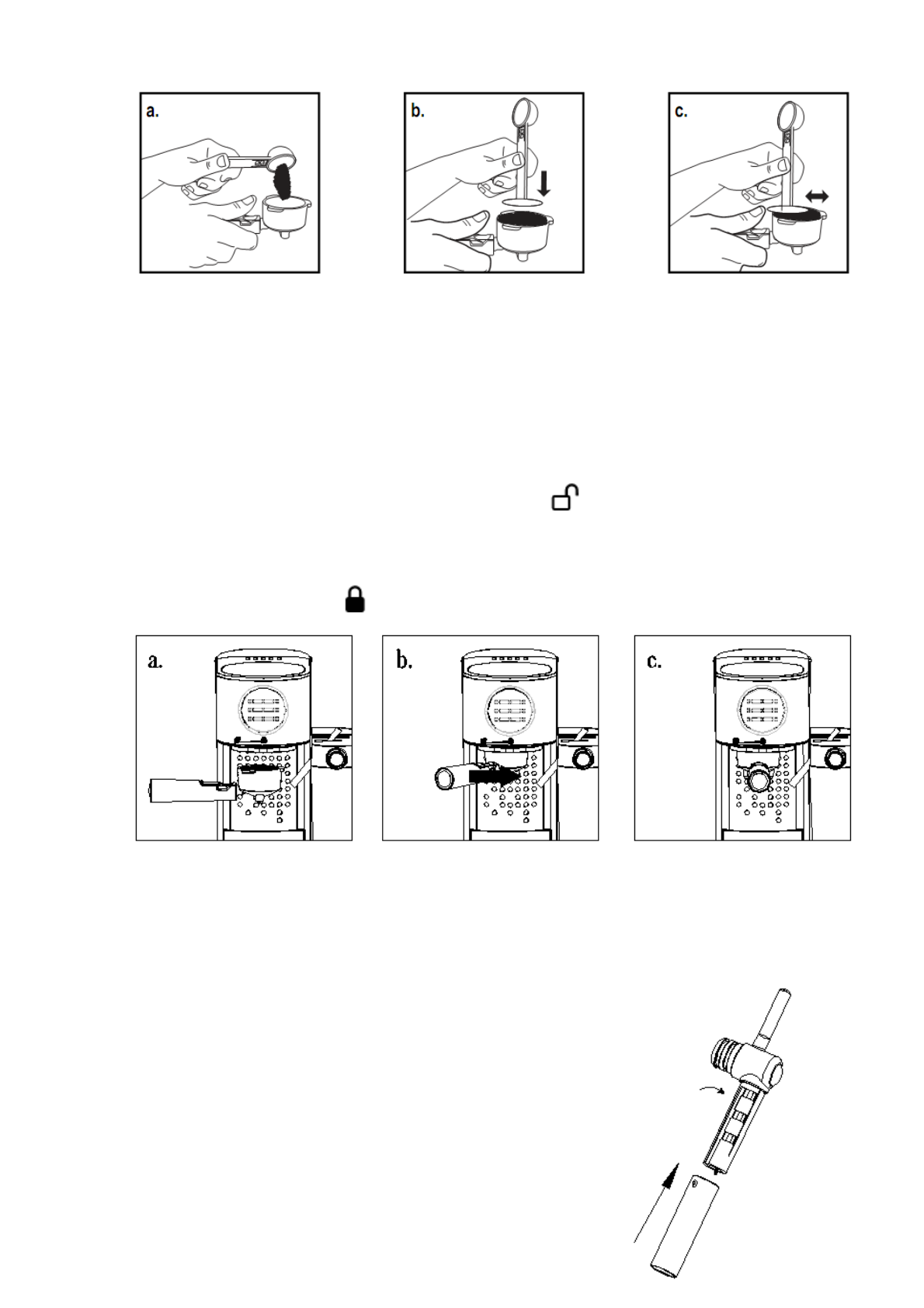 a.

b.

c.

a.

b.

c.