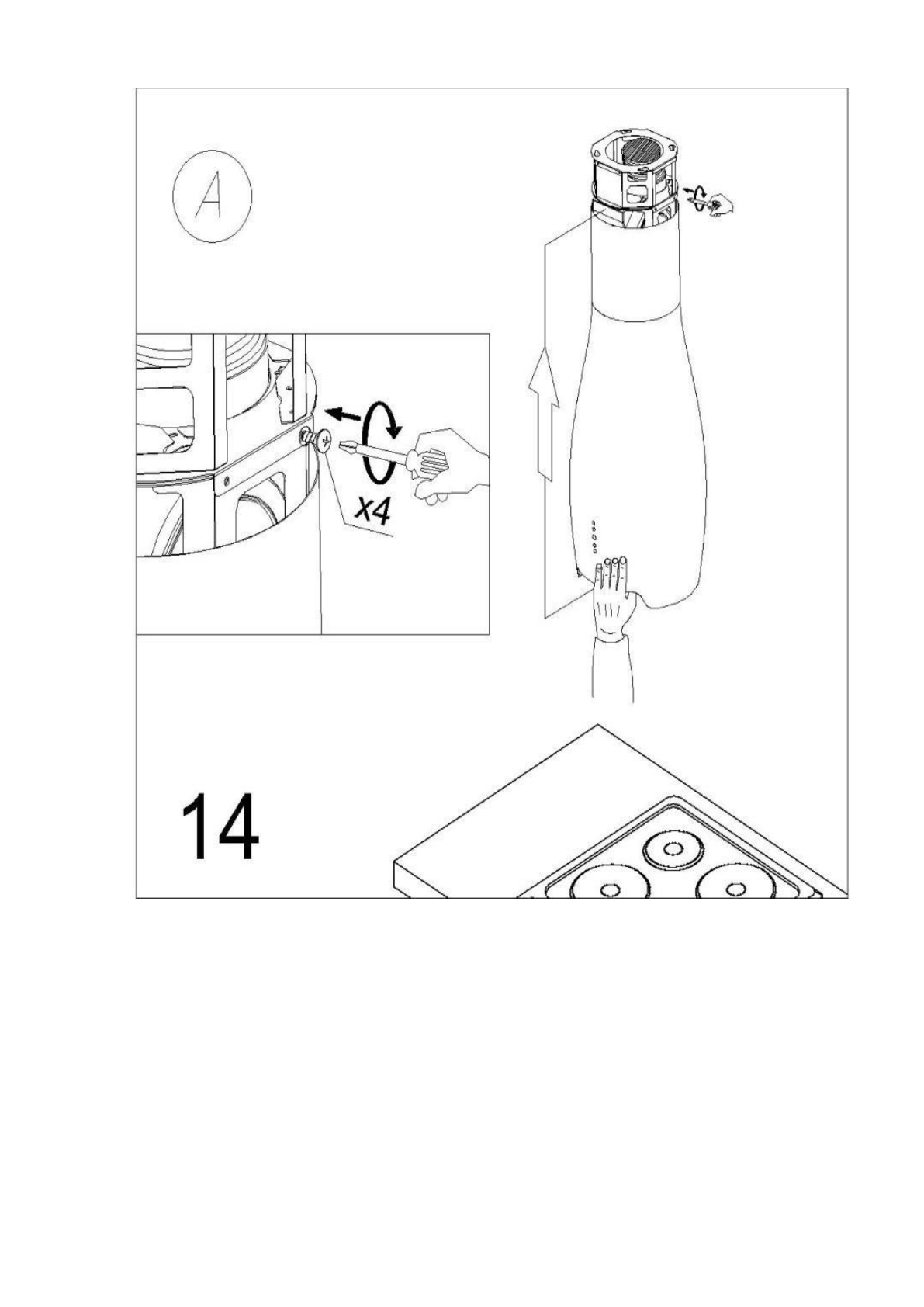 A

x4

14