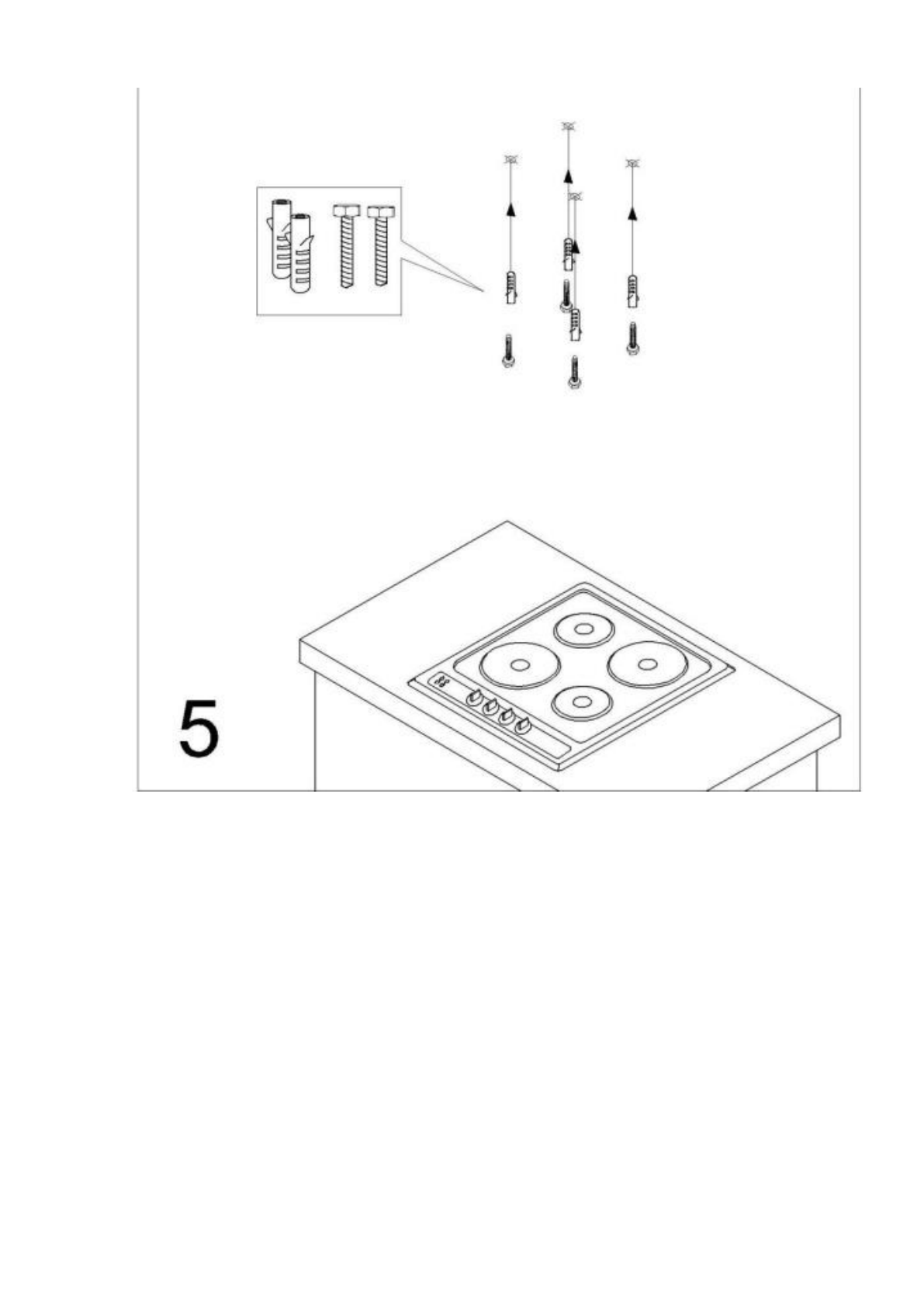 5