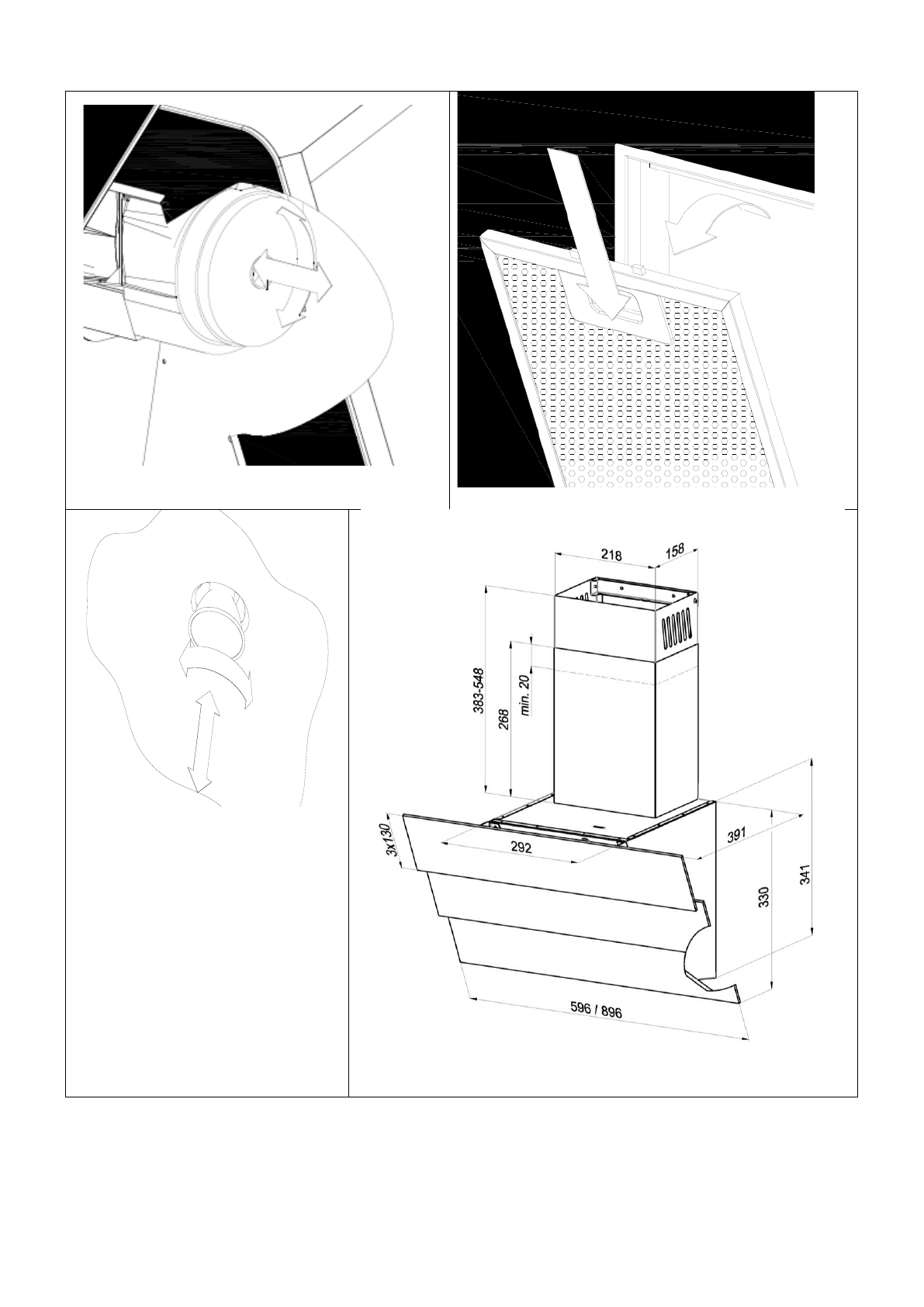 218
158
383-548
268
min. 20
3x130
292
391
330
341
596 / 896