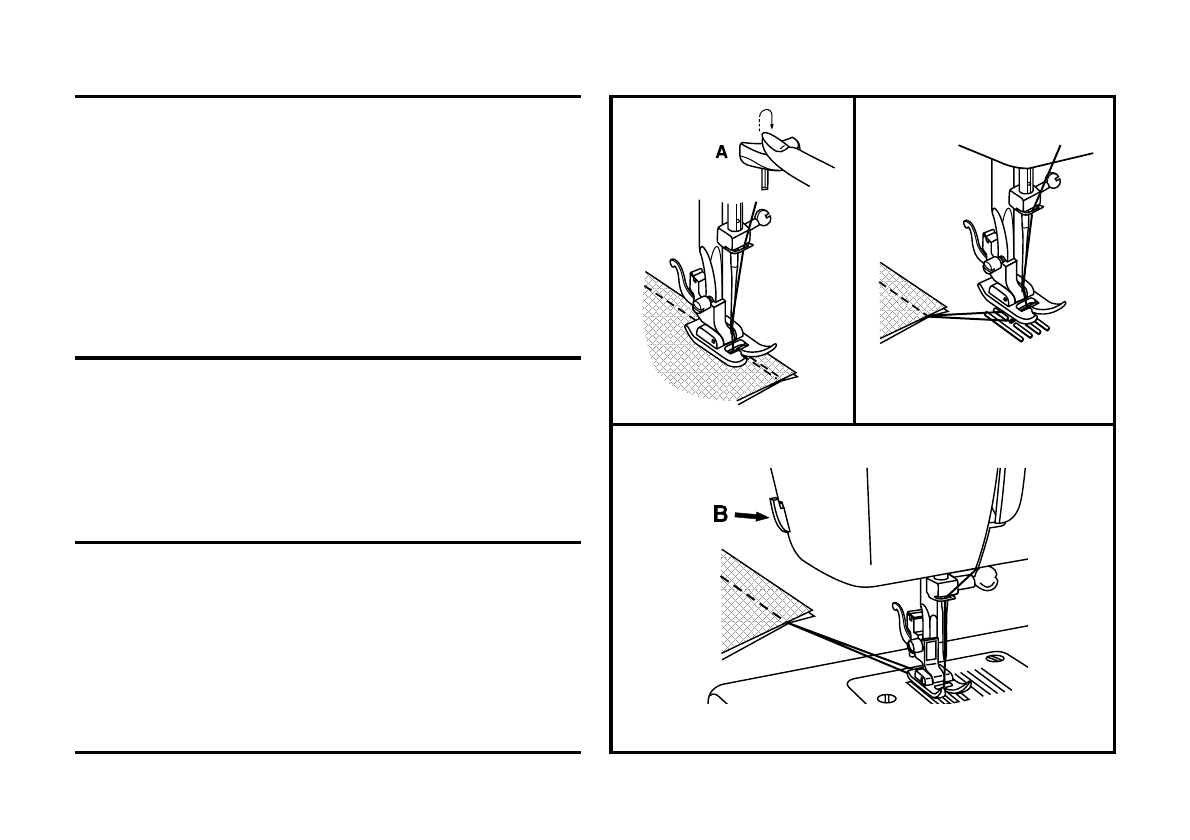 A

B