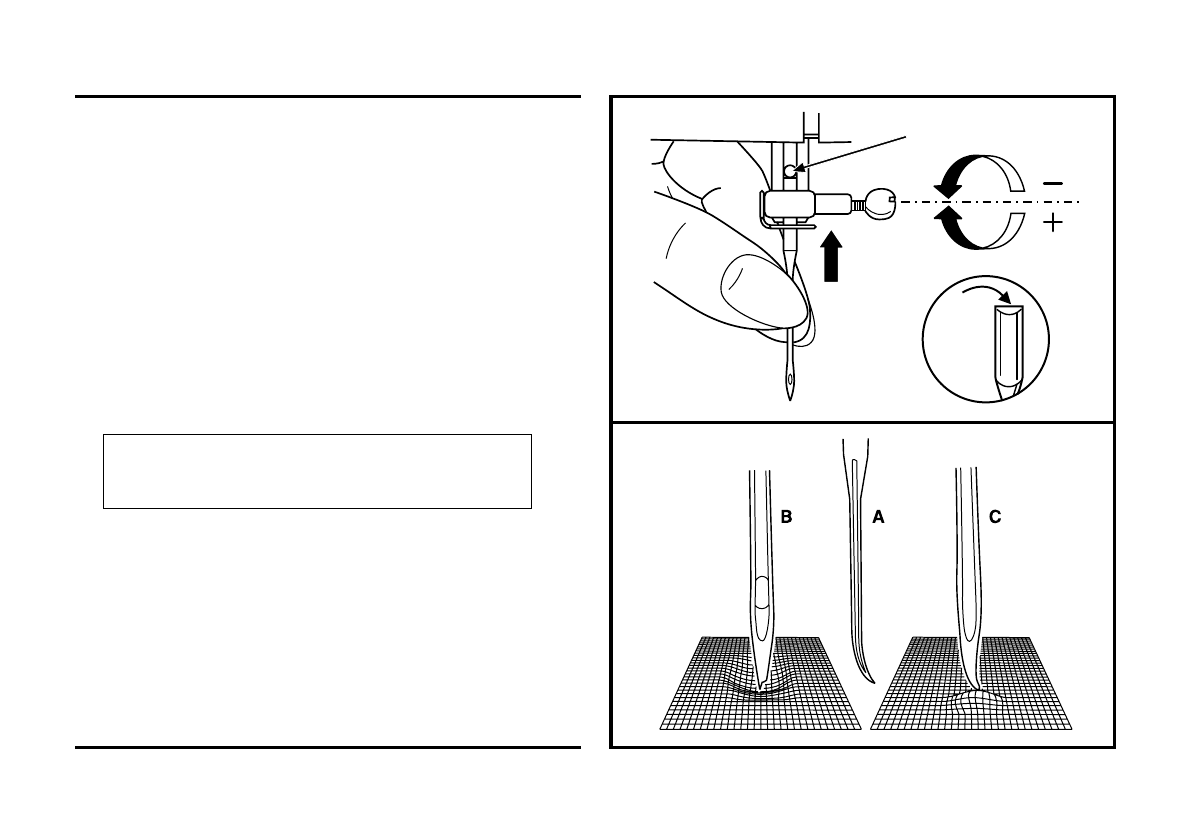 −
+
B
A
C