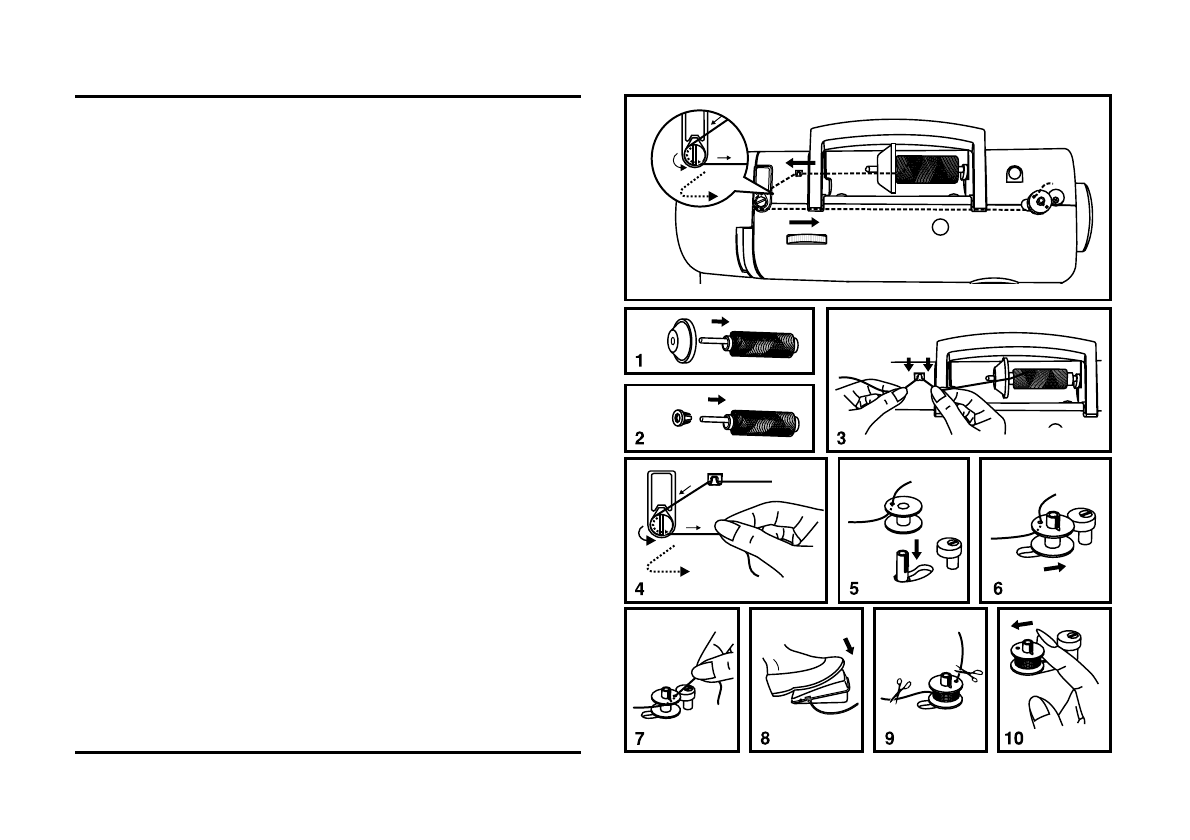 1

2

3

4

5

6

7

8

9

10