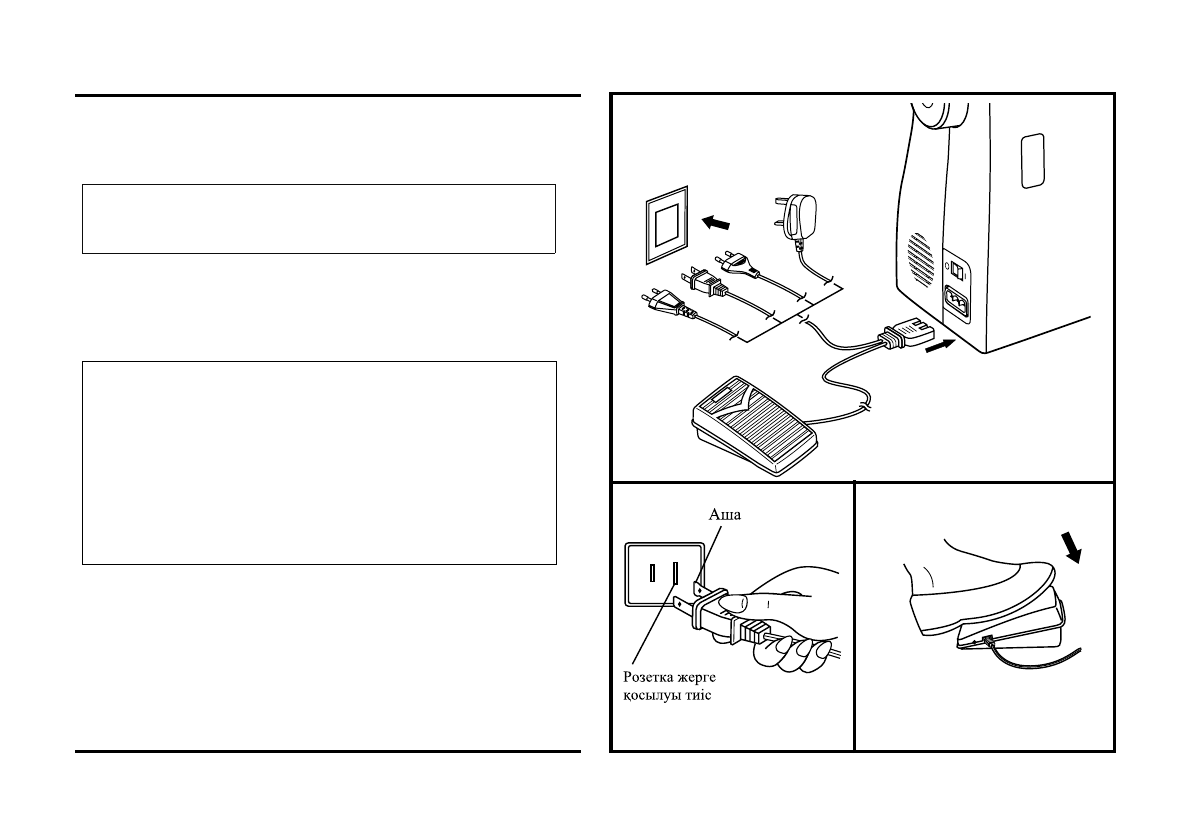 Аша

Розетка жерге қосылуы тиіс