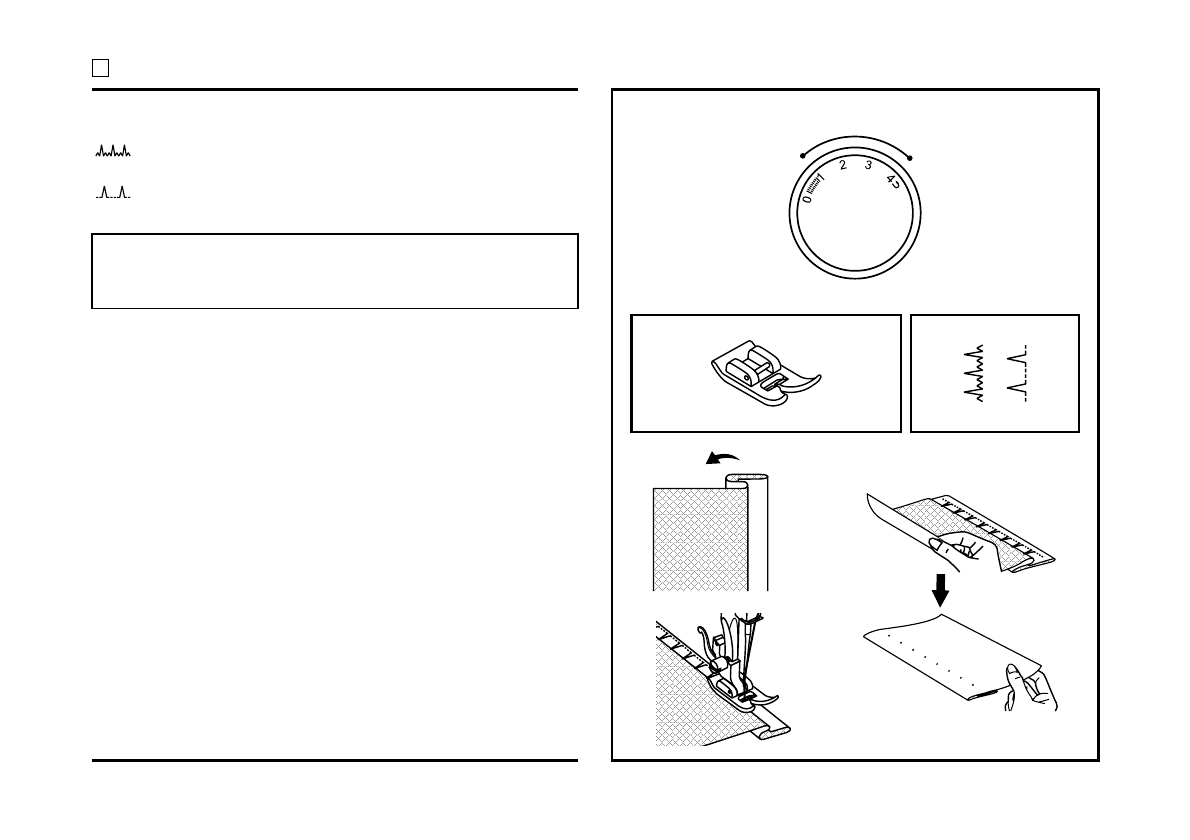 0 1 2 3 4 5