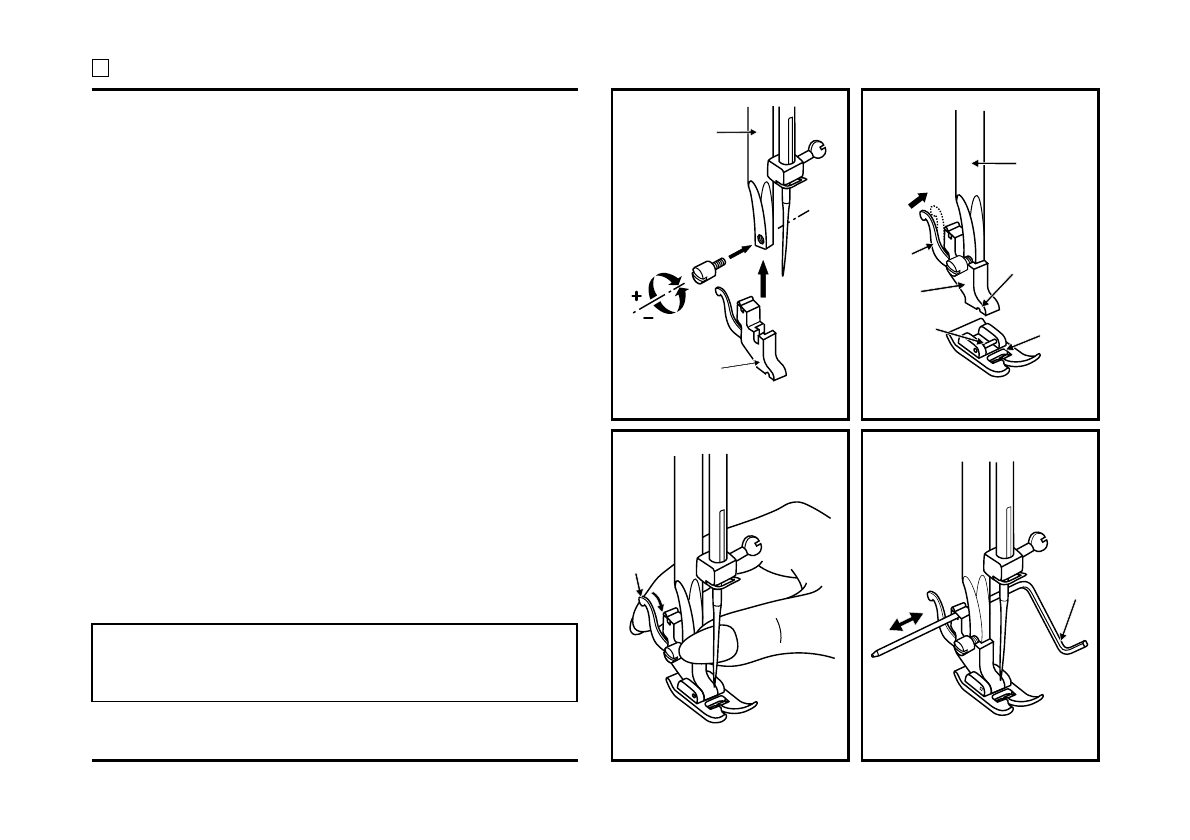 +
−