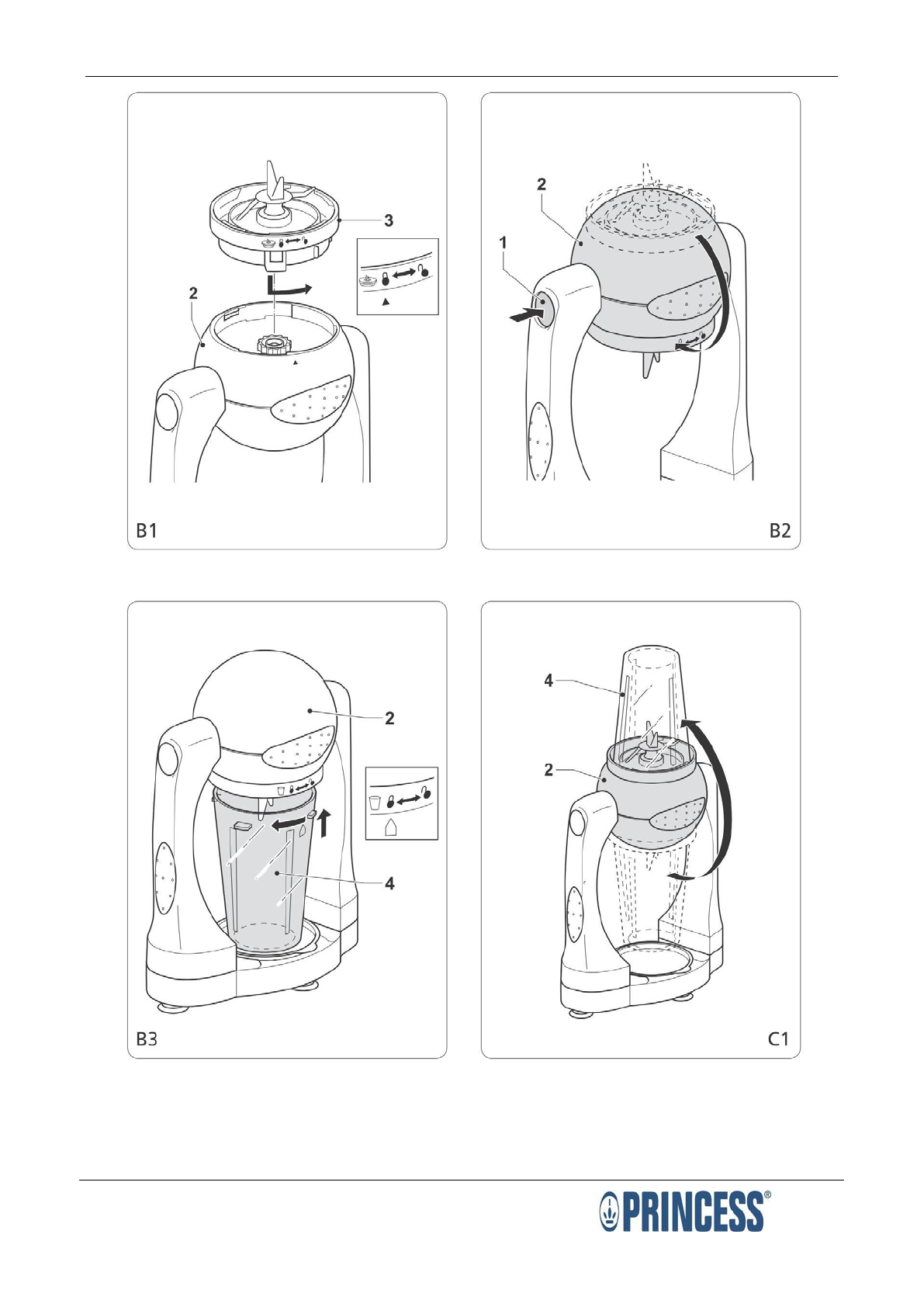 3
2
B1

2
1
B2

2
4
B3

4
2
C1

PRINCESS®