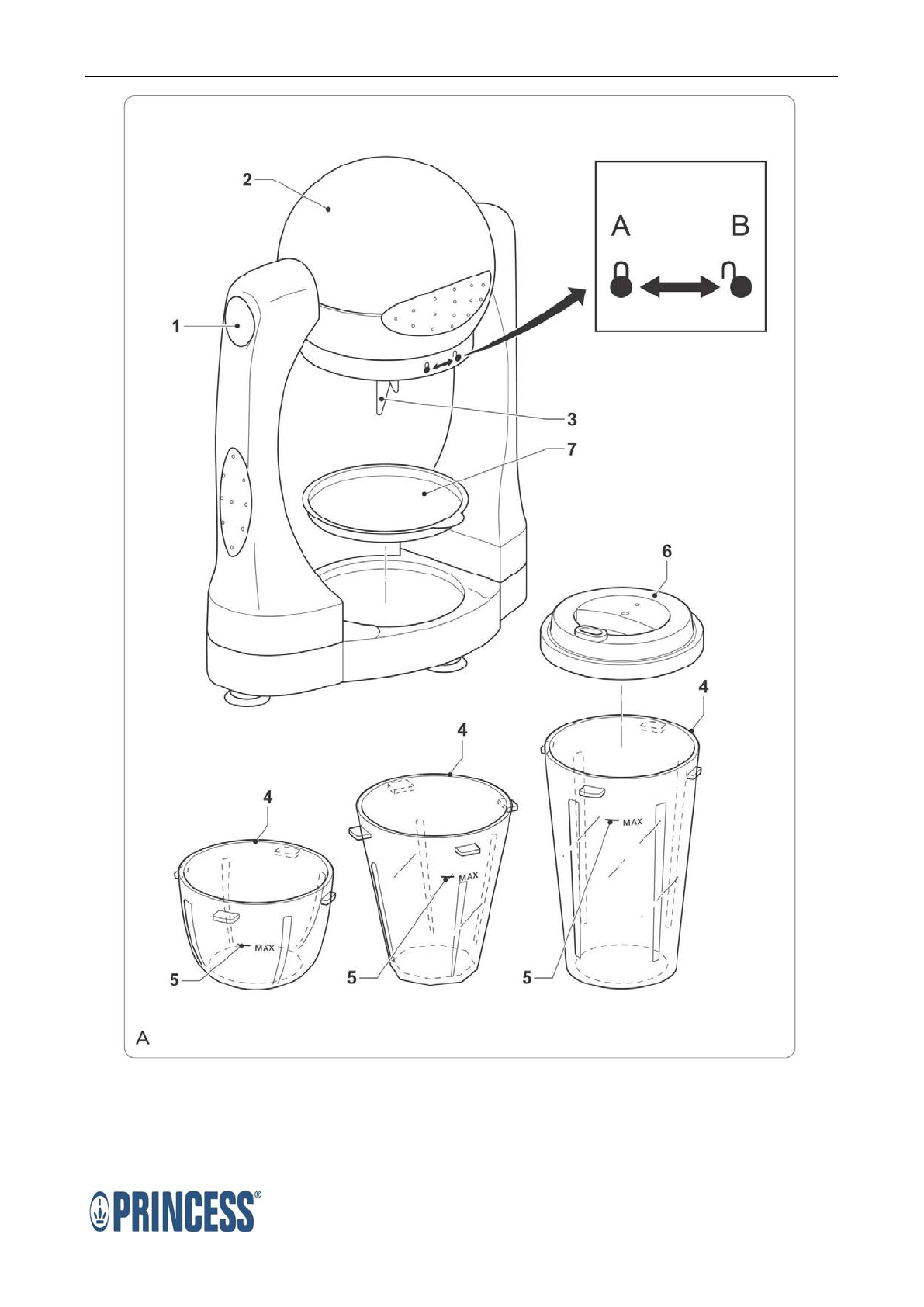 2

A B

1

3

7

6

4

4

4

MAX

MAX

MAX

5

5

5

A

PRINCESS®