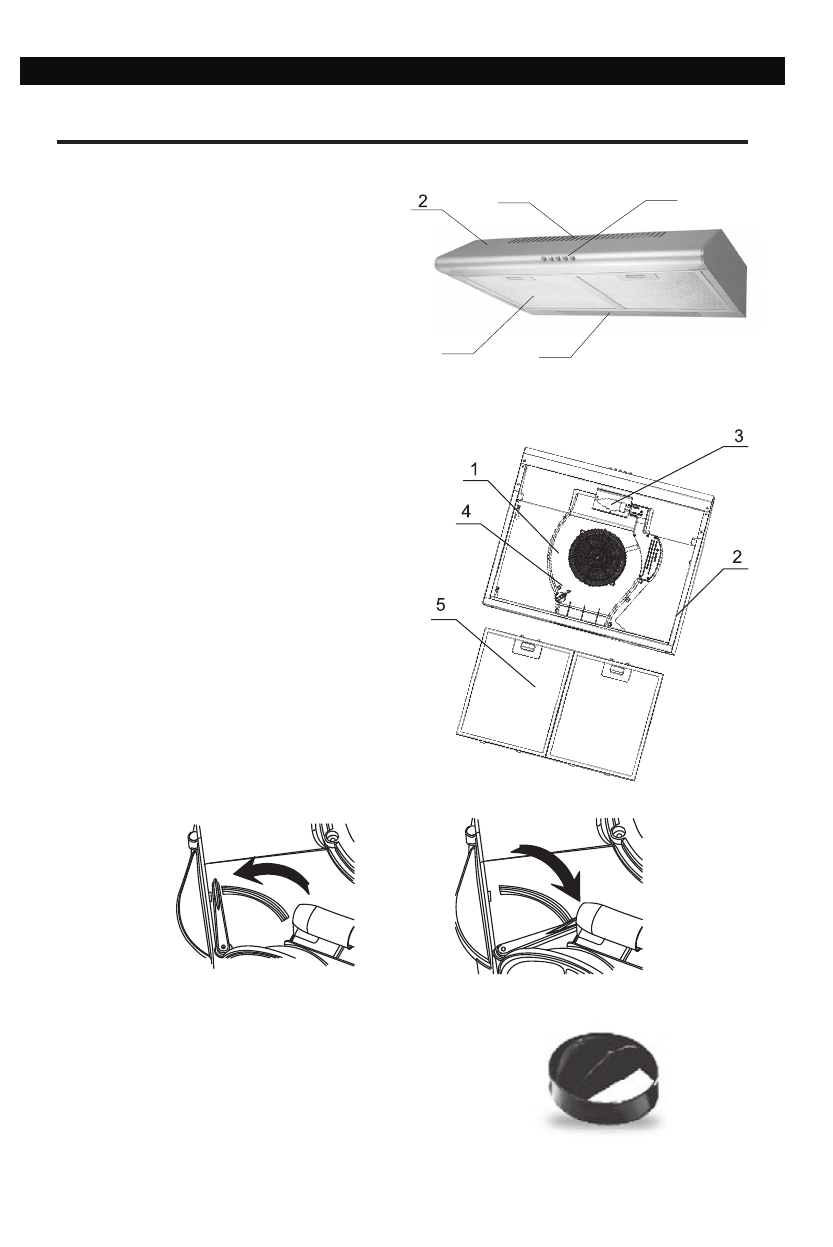 2

3

1

4

2

5