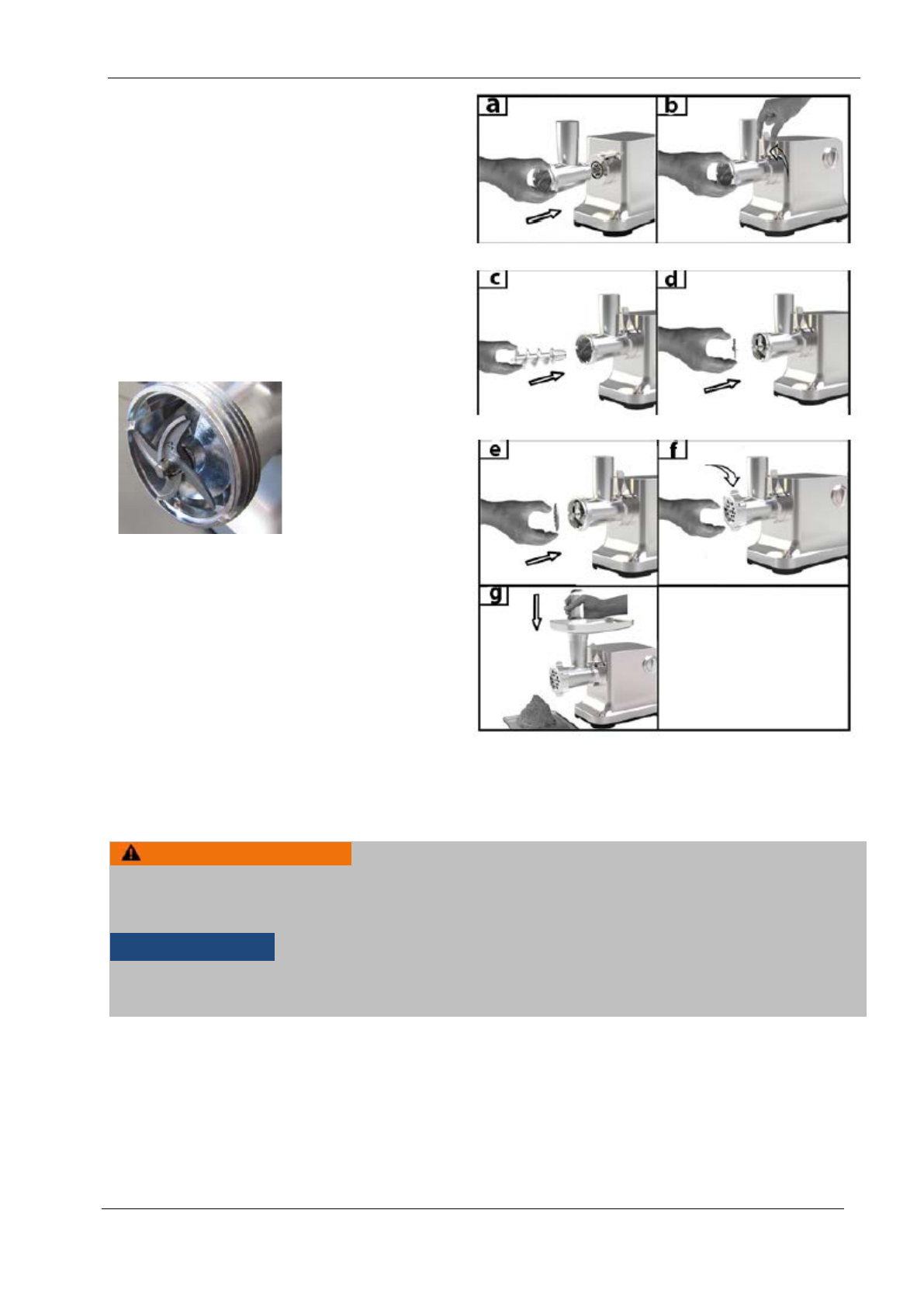 a

b

c

d

e

f

g