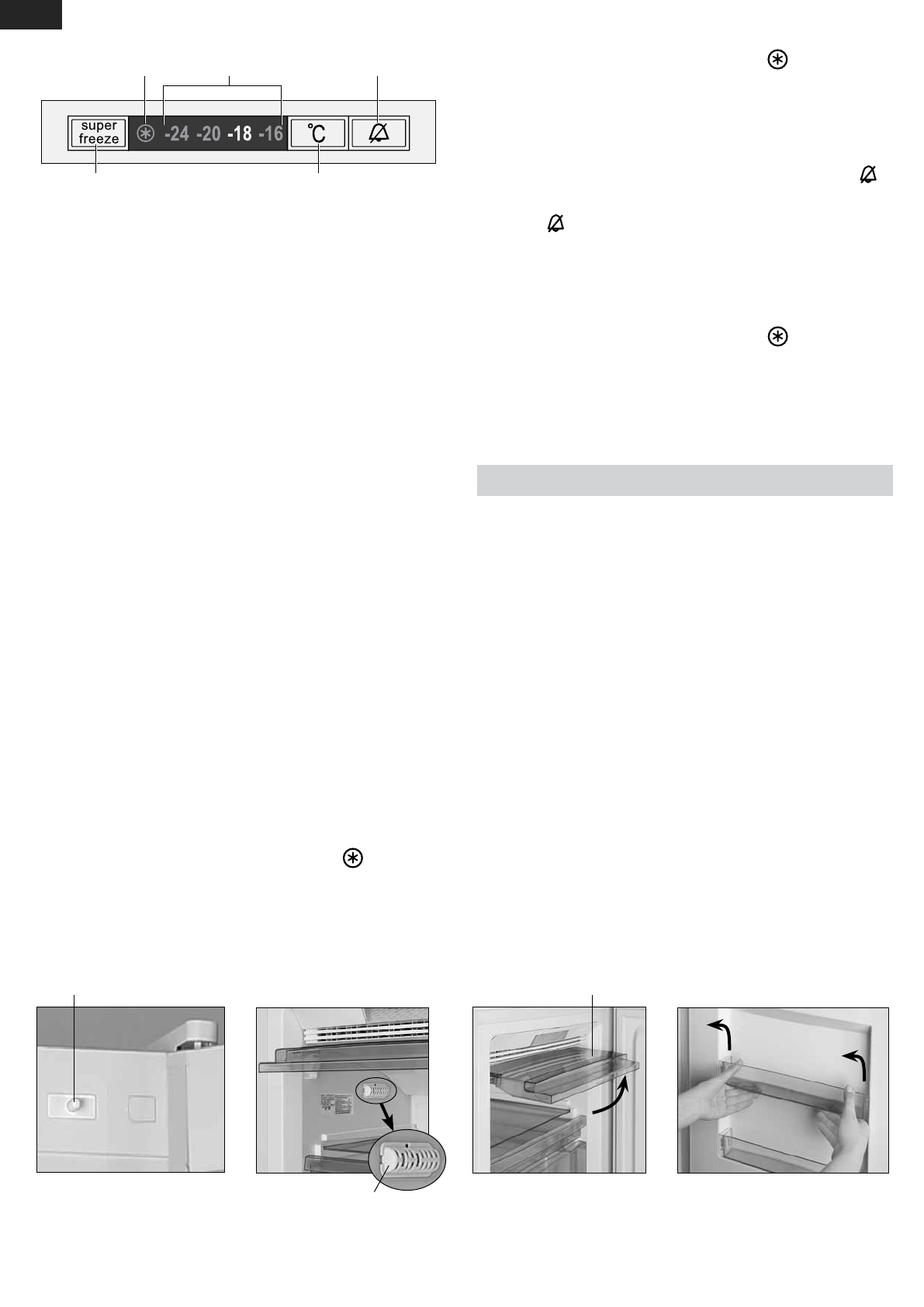 super freeze

-24 -20 -18 -16

°C