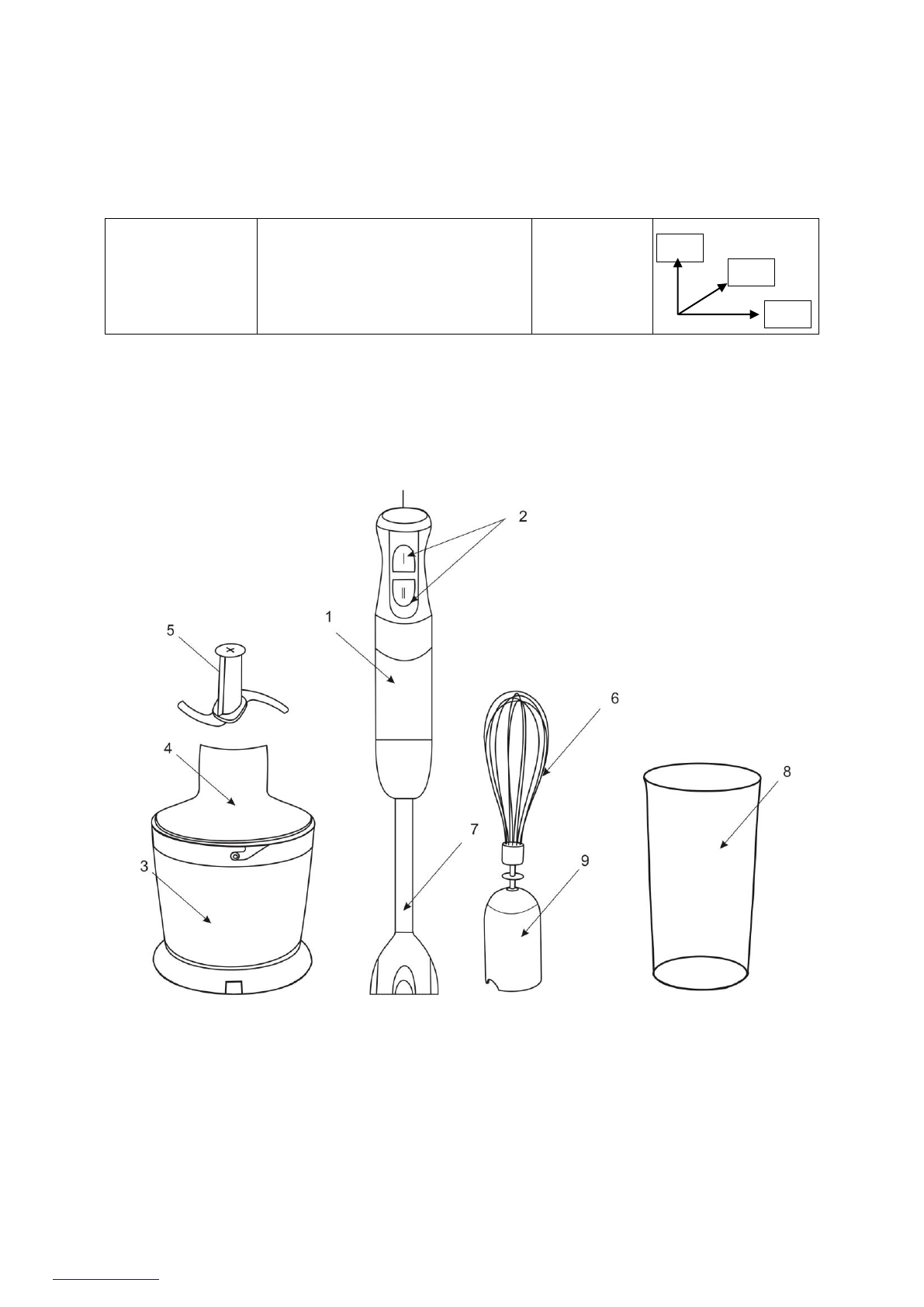 2

1

5

6

4

8

7

3

9