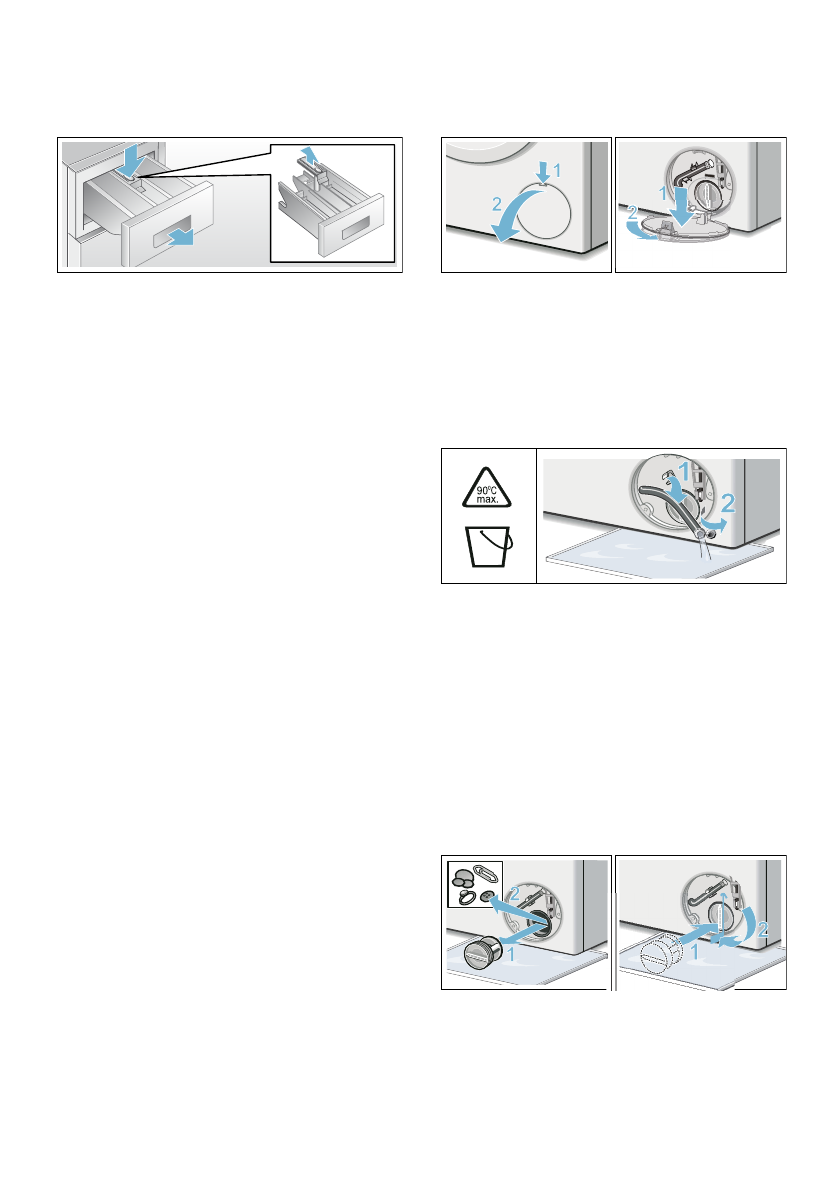 1
2

1
2

90°C
max.

1
2

2
1

1
2