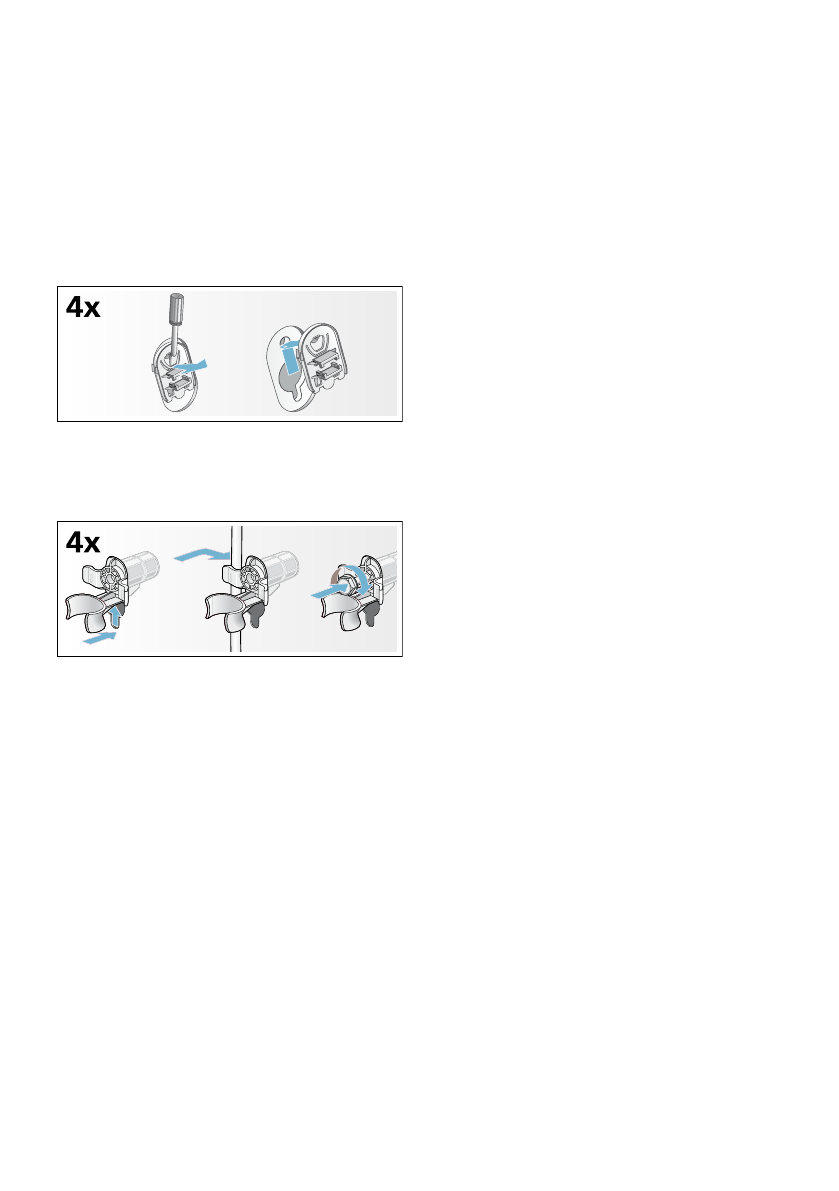 4x

4x