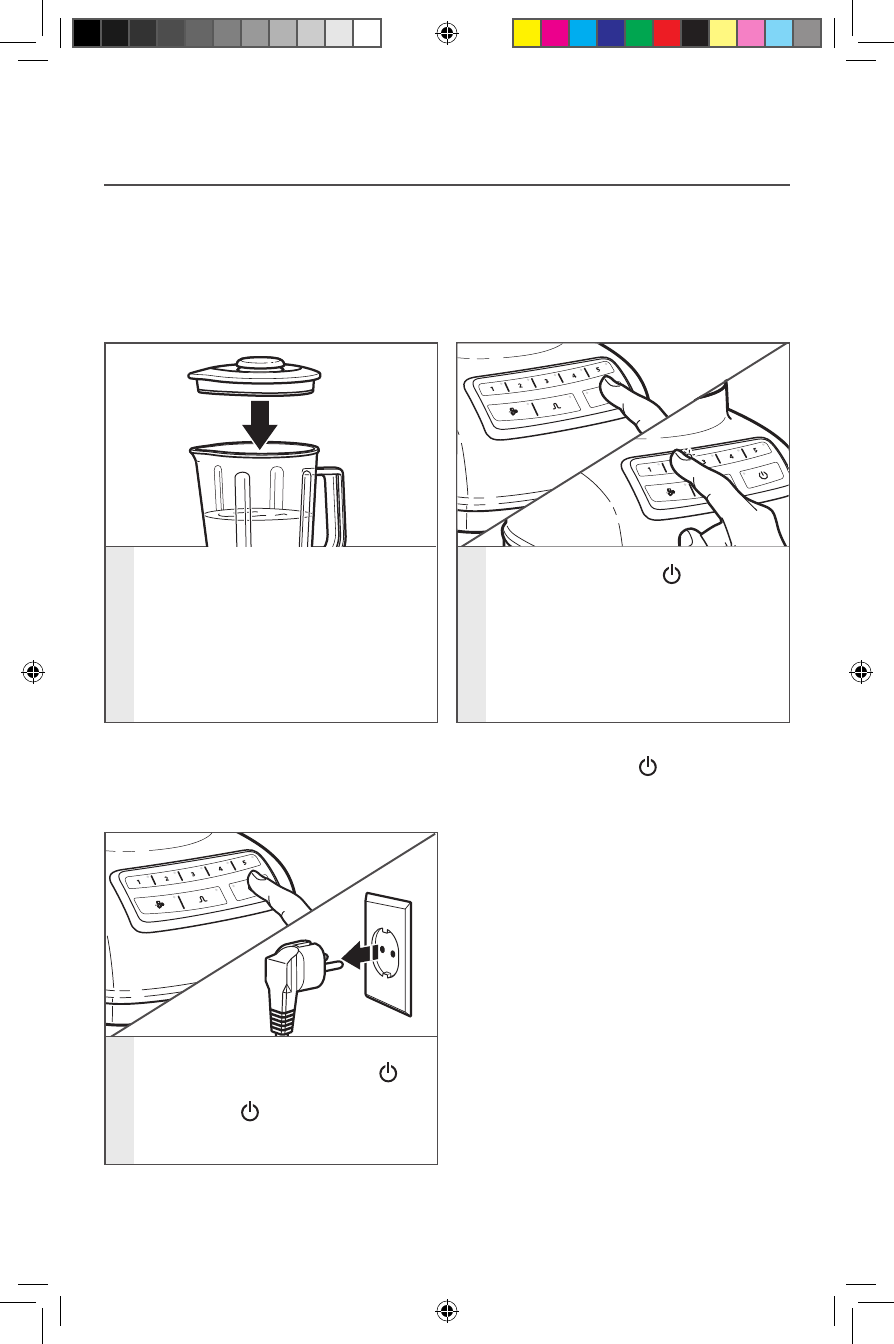 1 2 3 4 5

1 2 3 4 5

1 2 3 4 5