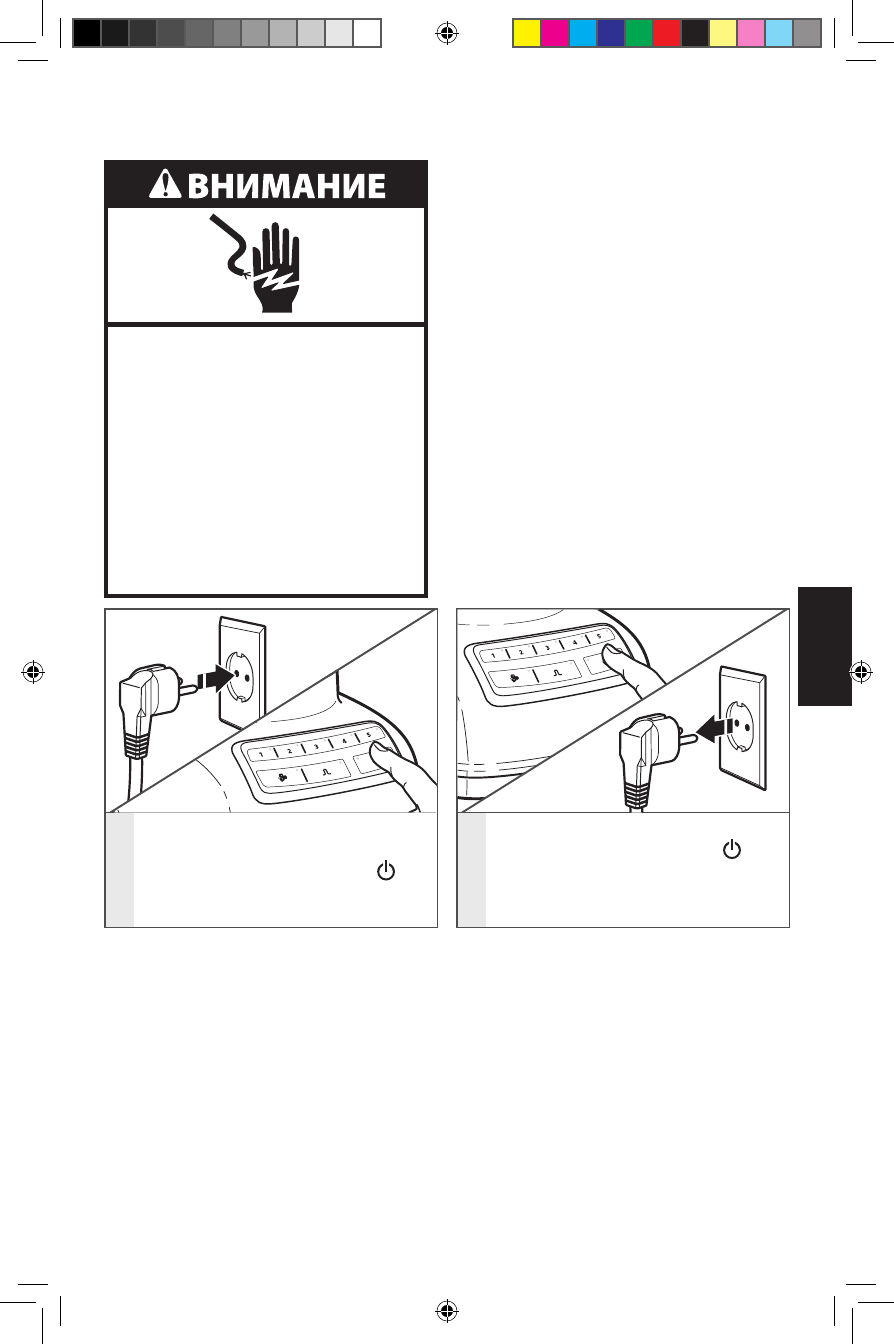 ВНИМАНИЕ

1 2 3 4 5

1 2 3 4 5