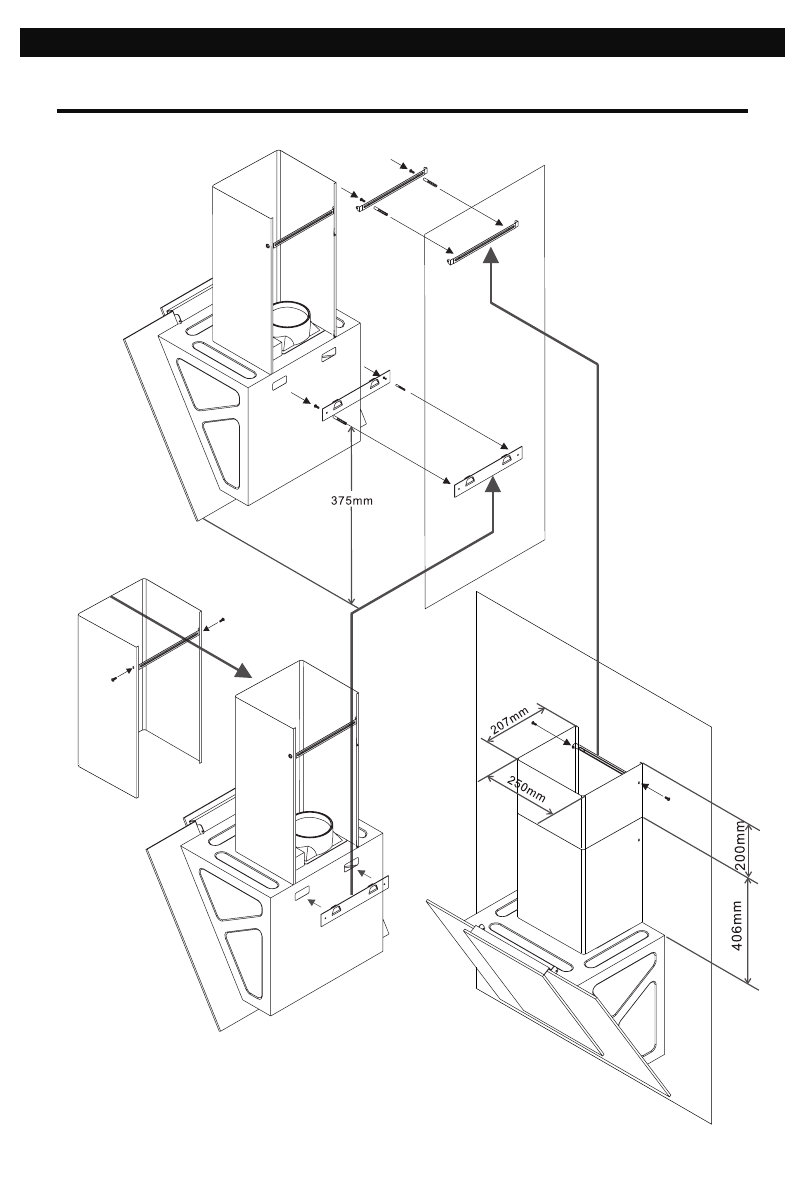 375mm

207mm

250mm

200mm

406mm