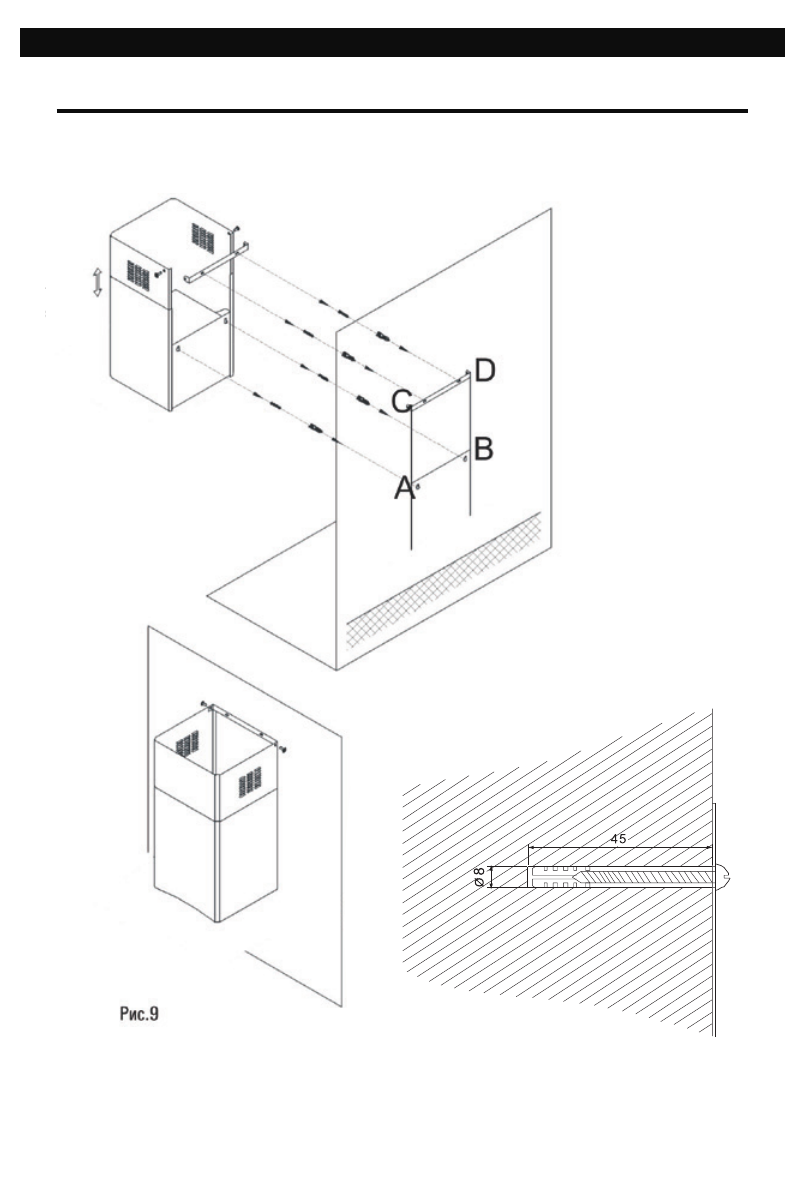 D
C
B
A
45
ø 8
Рис.9