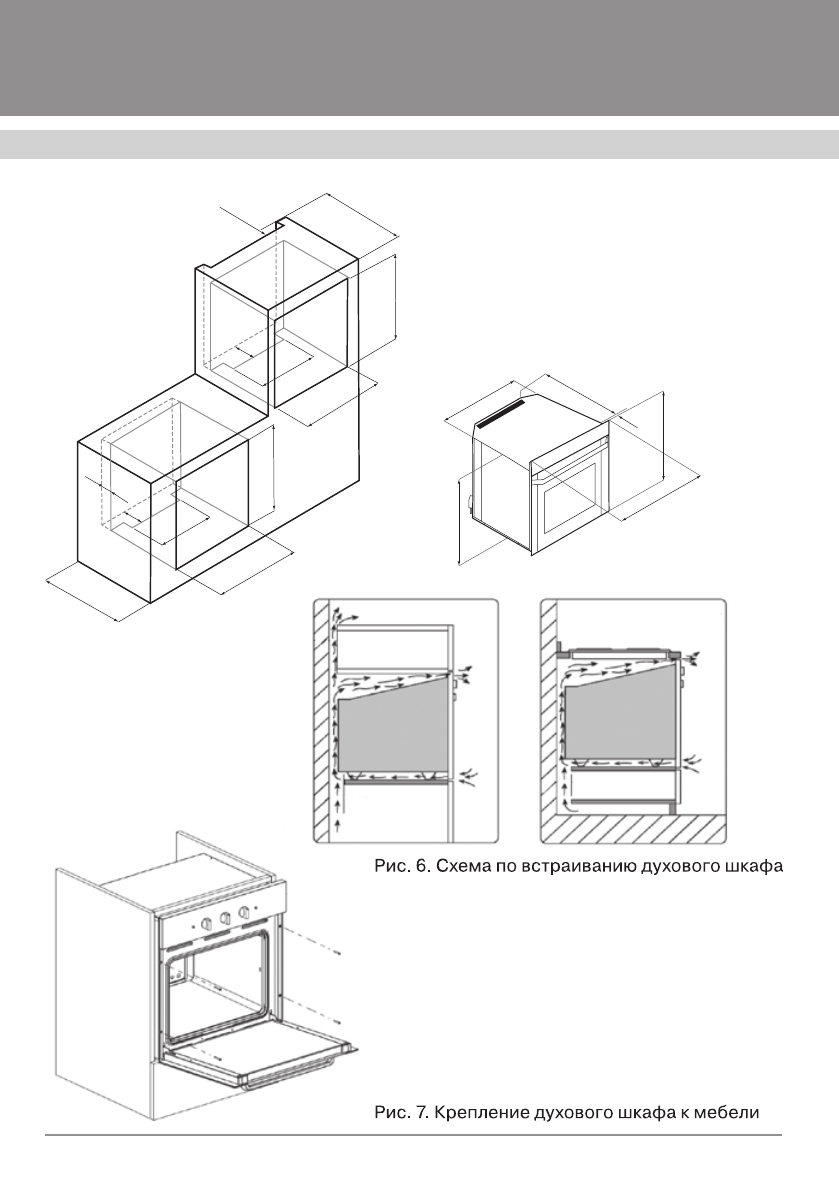 Рис. 6. Схема по встраиванию духового шкафа

Рис. 7. Крепление духового шкафа к мебели