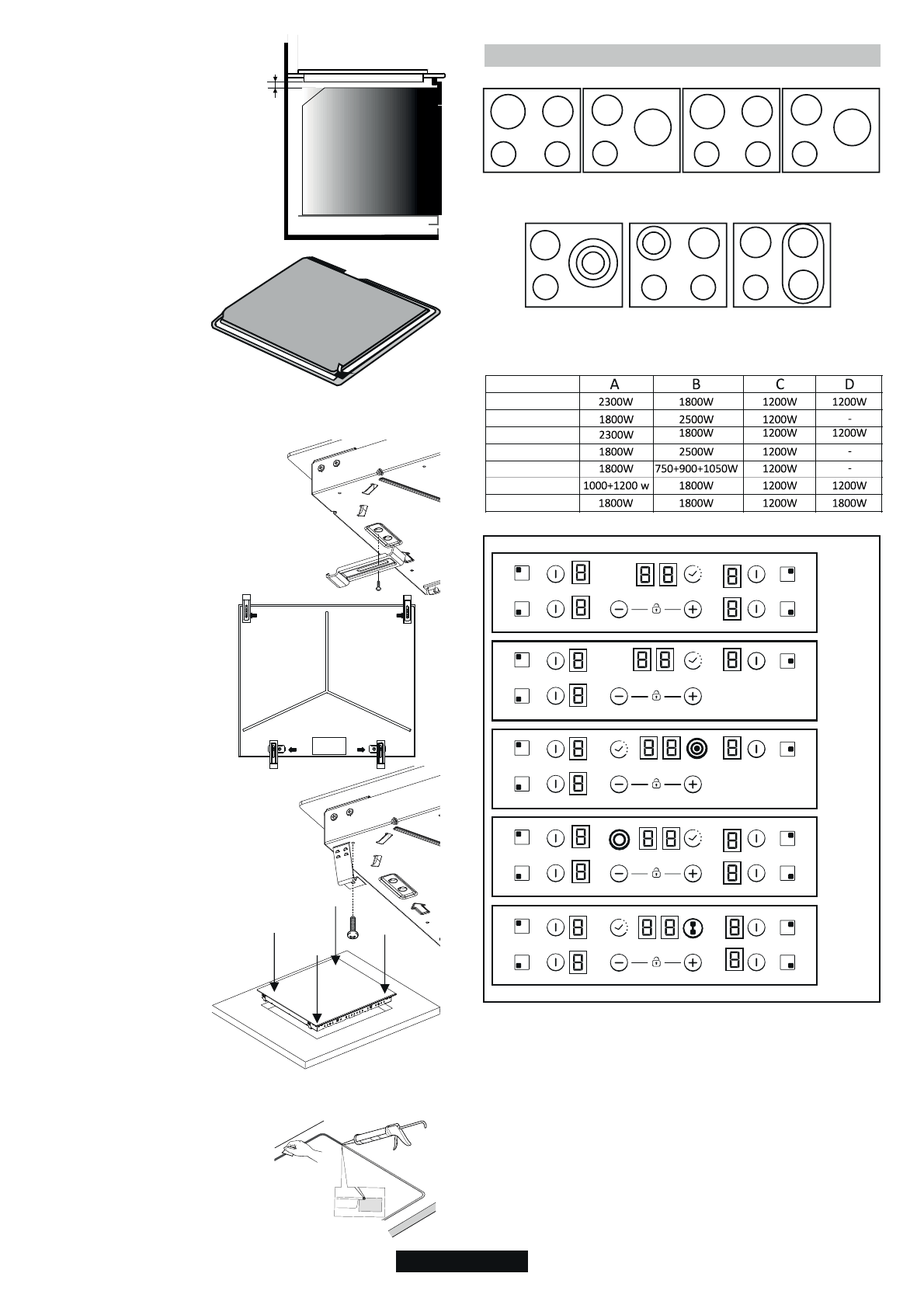 |  | A | B | C | D |
|---|---|---|---|---|
|  | 2300W | 1800W | 1200W | 1200W |
|  | 1800W | 2500W | 1200W | - |
|  | 2300W | 1800W | 1200W | 1200W |
|  | 1800W | 2500W | 1200W | - |
|  | 1800W | 750+900+1050W | 1200W | - |
|  | 1000+1200 w | 1800W | 1200W | 1200W |
|  | 1800W | 1800W | 1200W | 1800W |