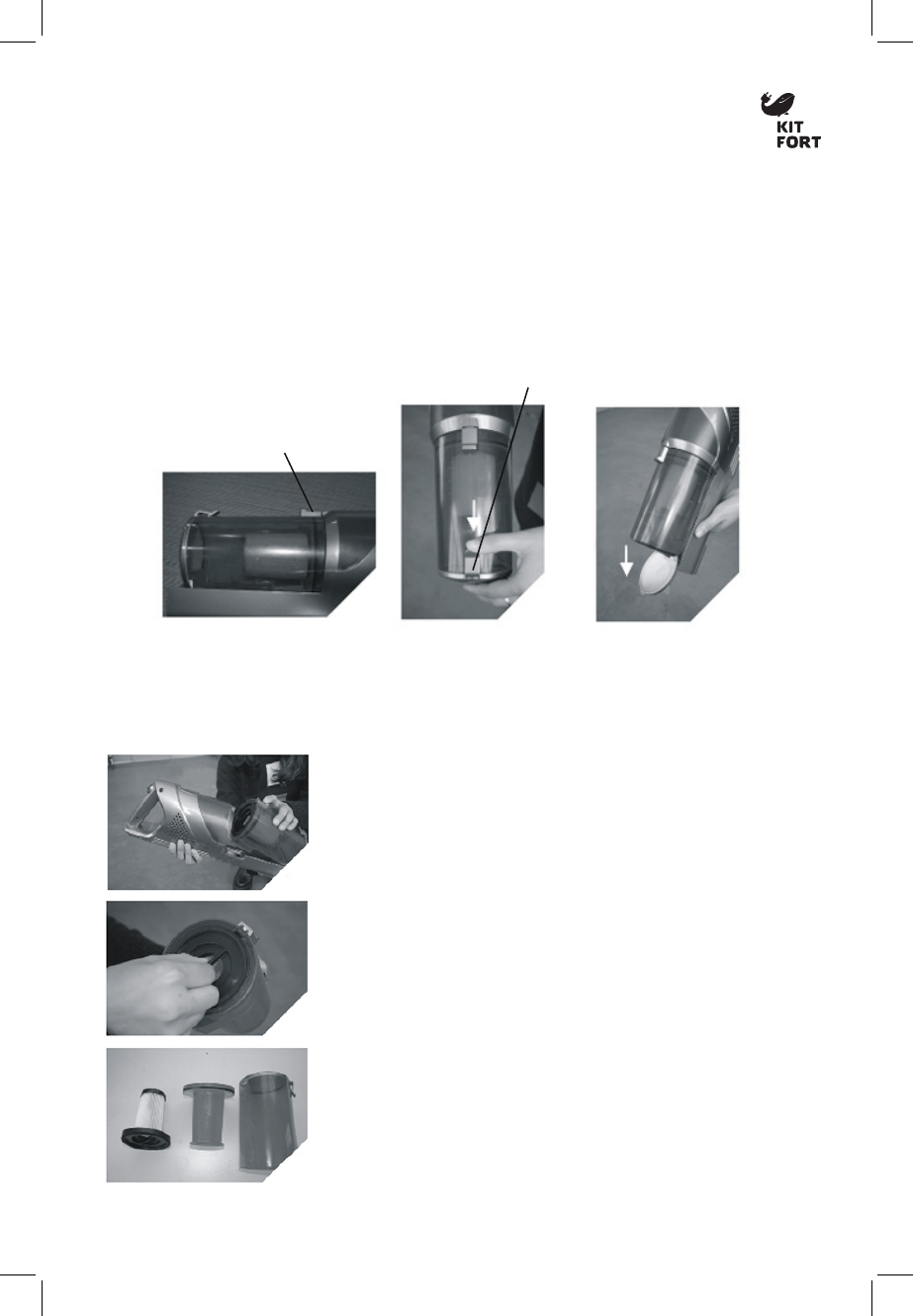 KIT
FORT