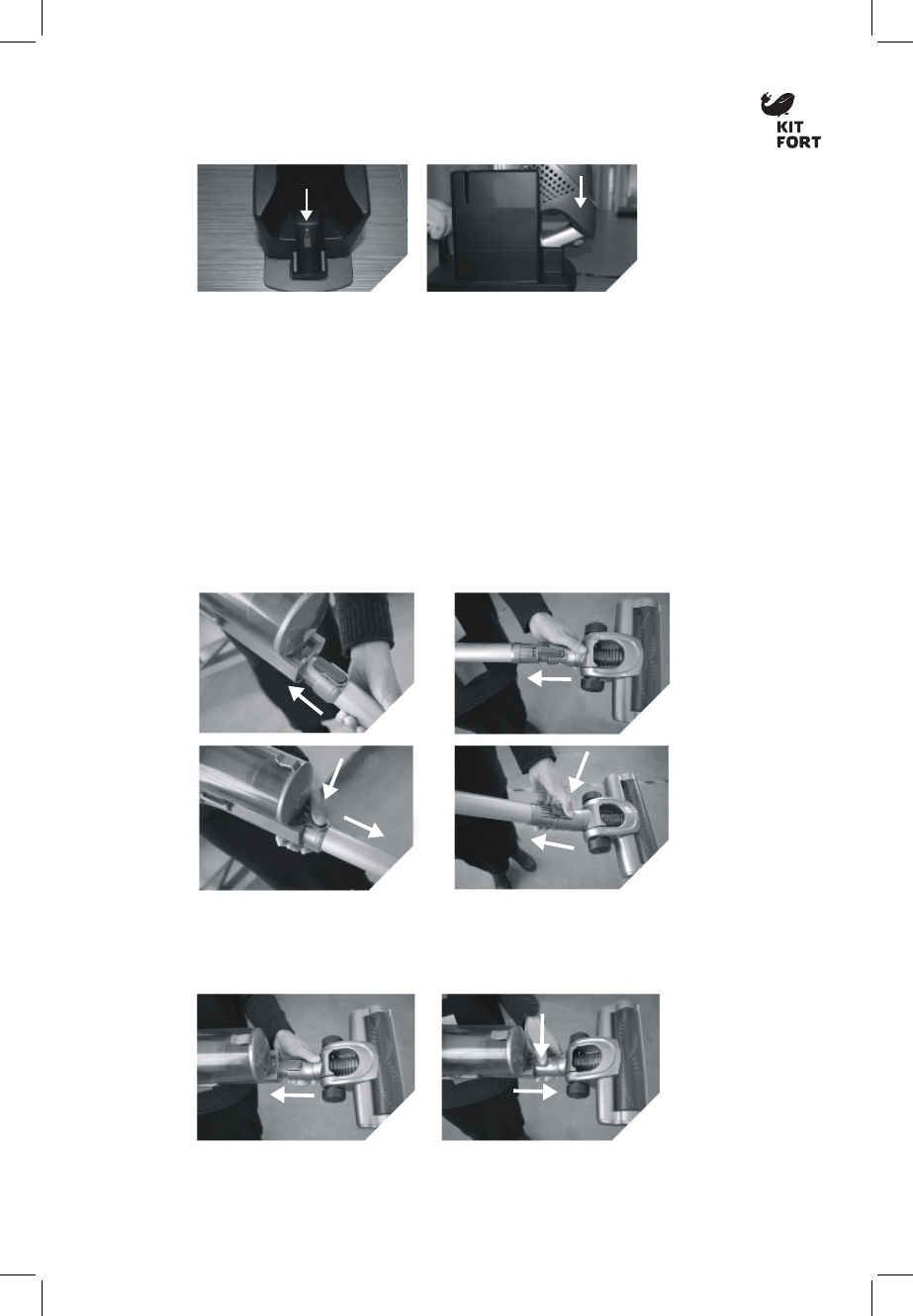 KIT
FORT