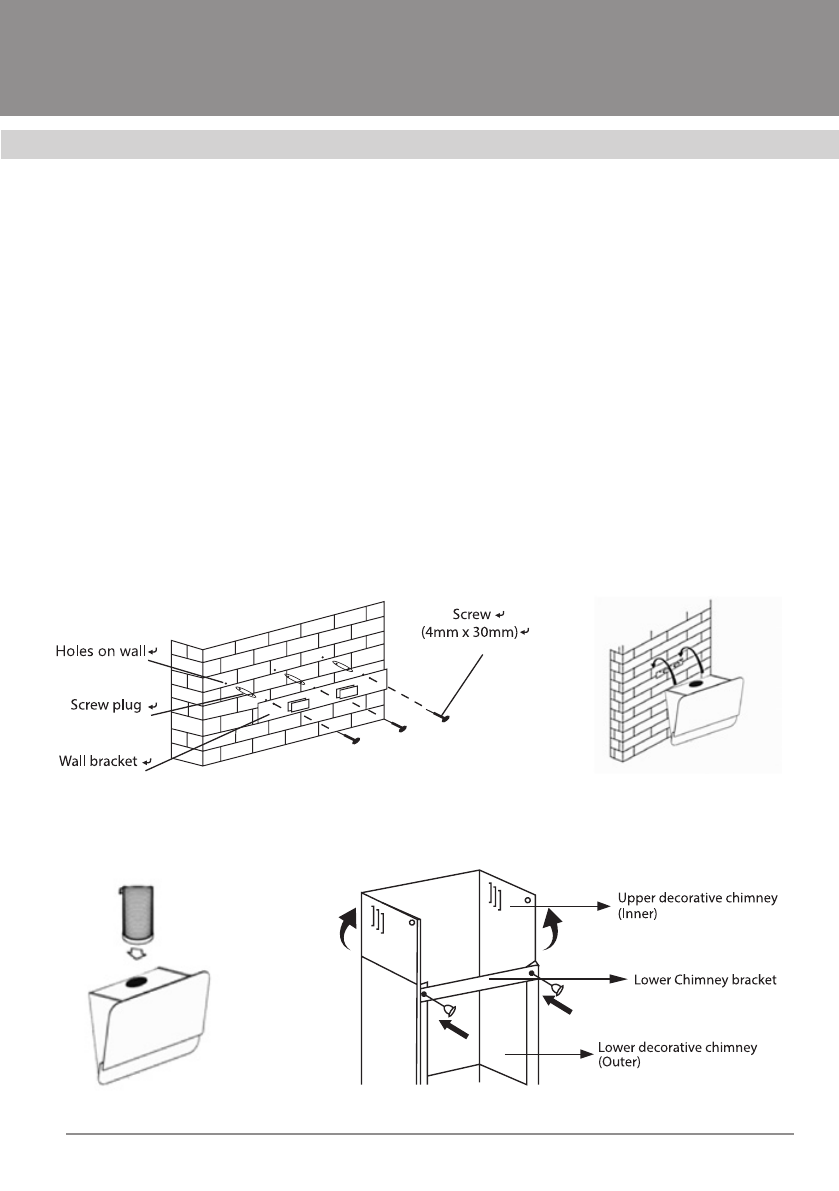 Holes on wall

Screw plug

Wall bracket

Screw
(4mm x 30mm)

Upper decorative chimney
(Inner)

Lower Chimney bracket

Lower decorative chimney
(Outer)