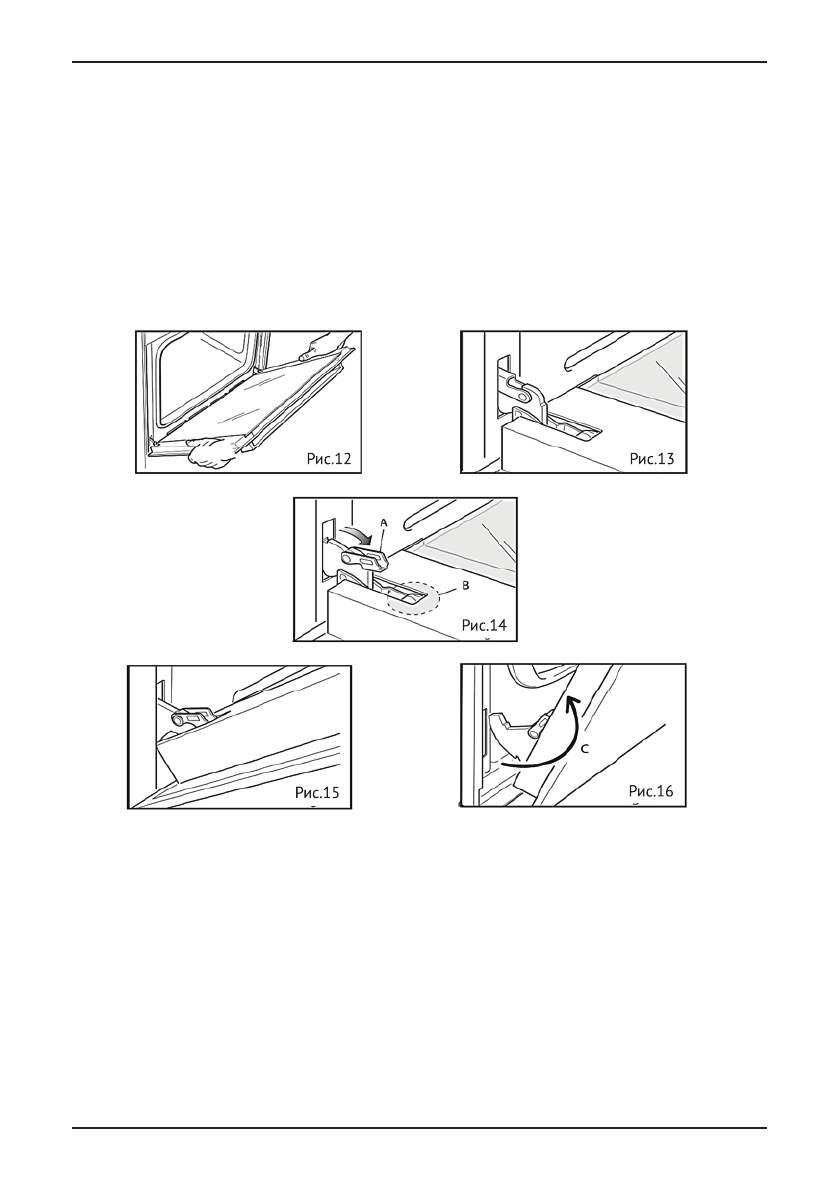 Рис.12

Рис.13

A

B

Рис.14

Рис.15

C

Рис.16