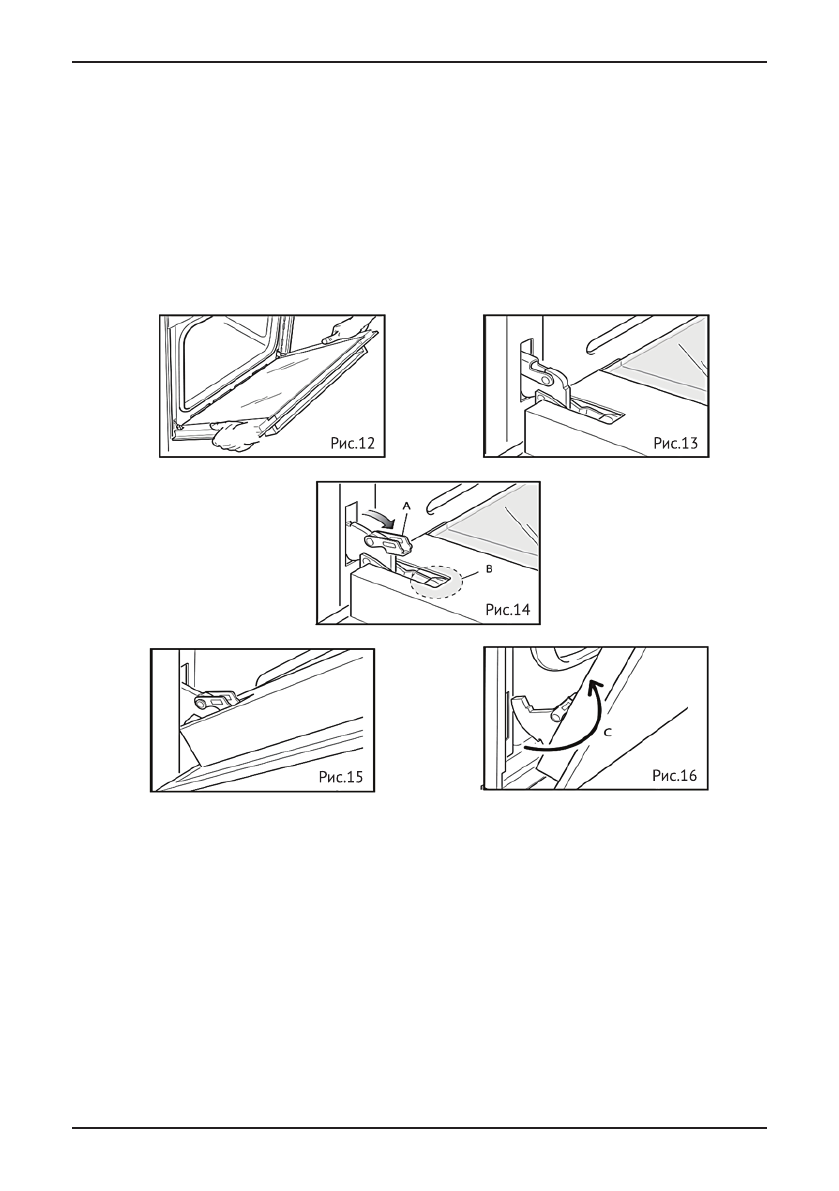 Рис.12

Рис.13

A

B

Рис.14

Рис.15

C

Рис.16