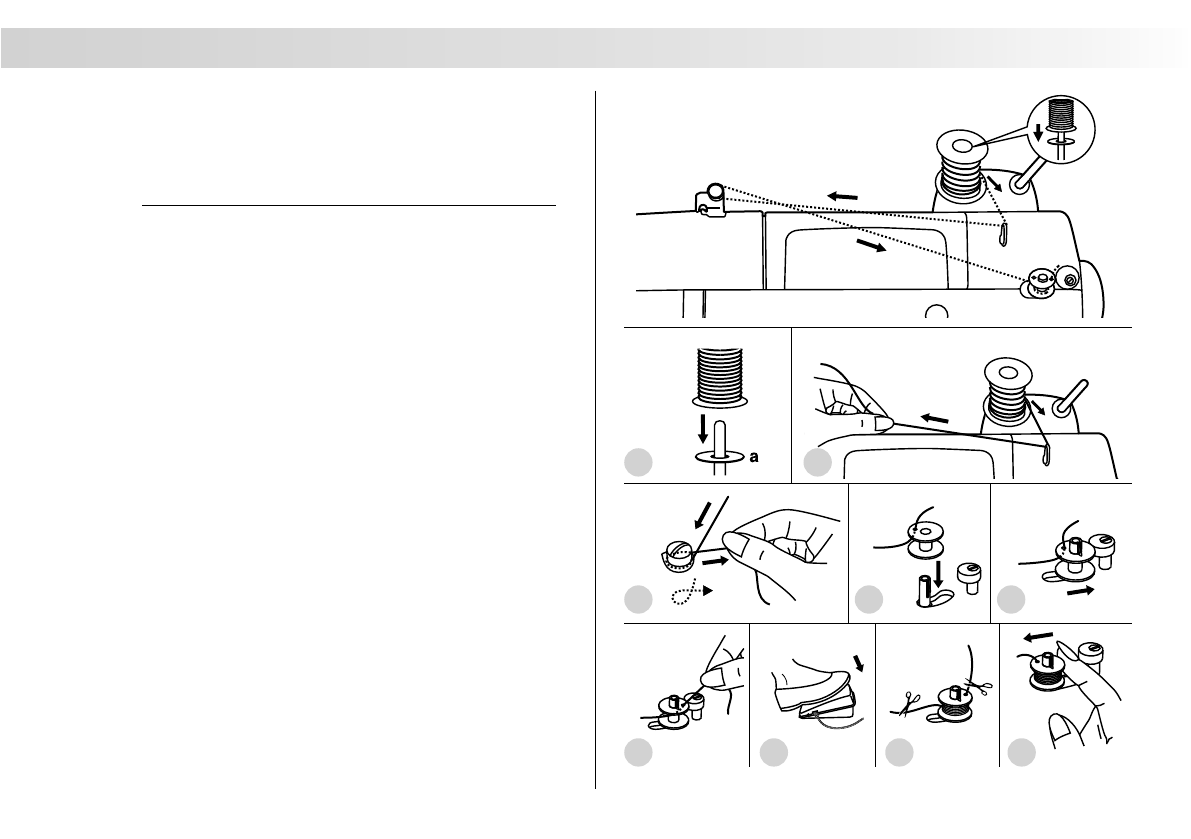 a