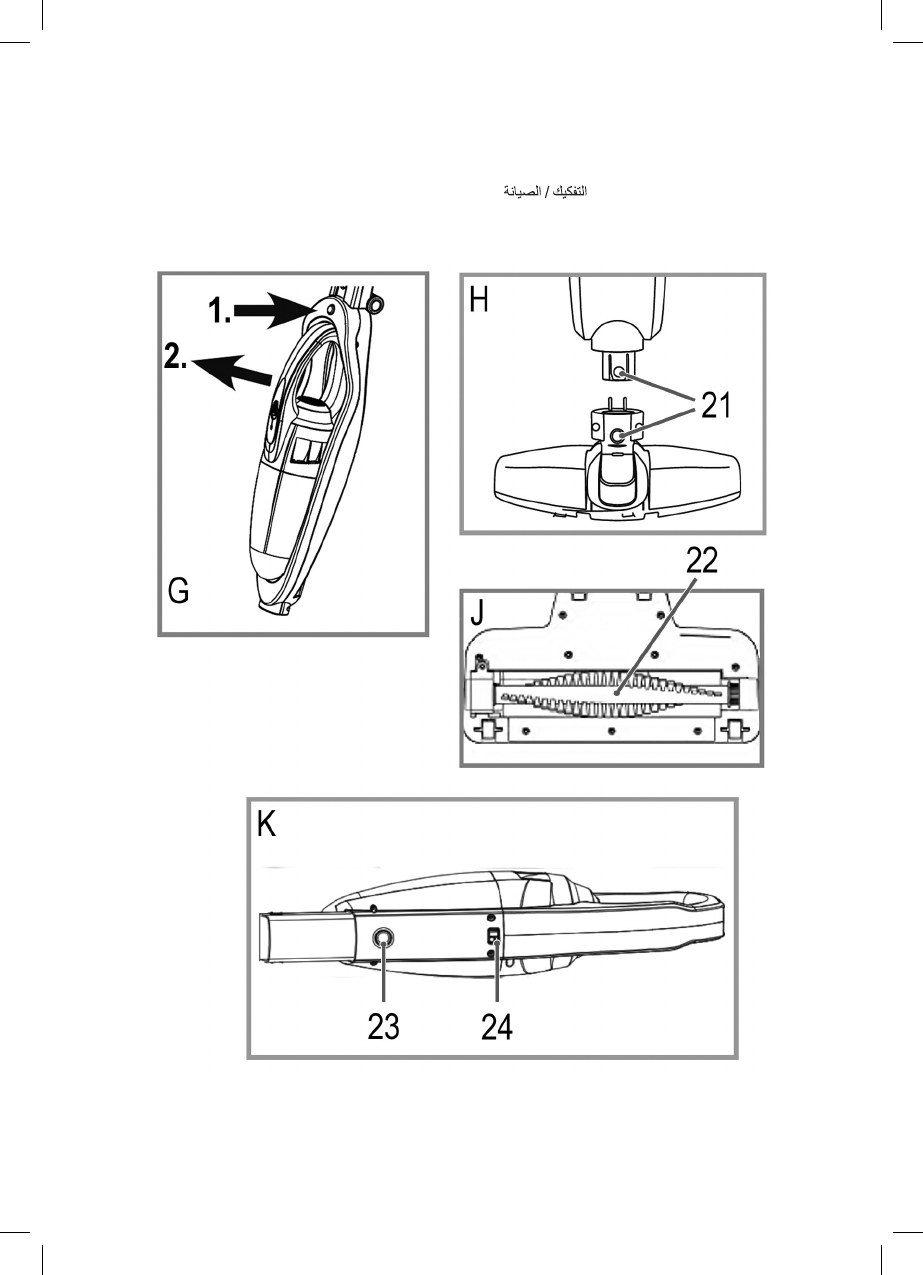 التفكيك / الصيانة

1.
2.
G

H
21

22
J

K
23
24