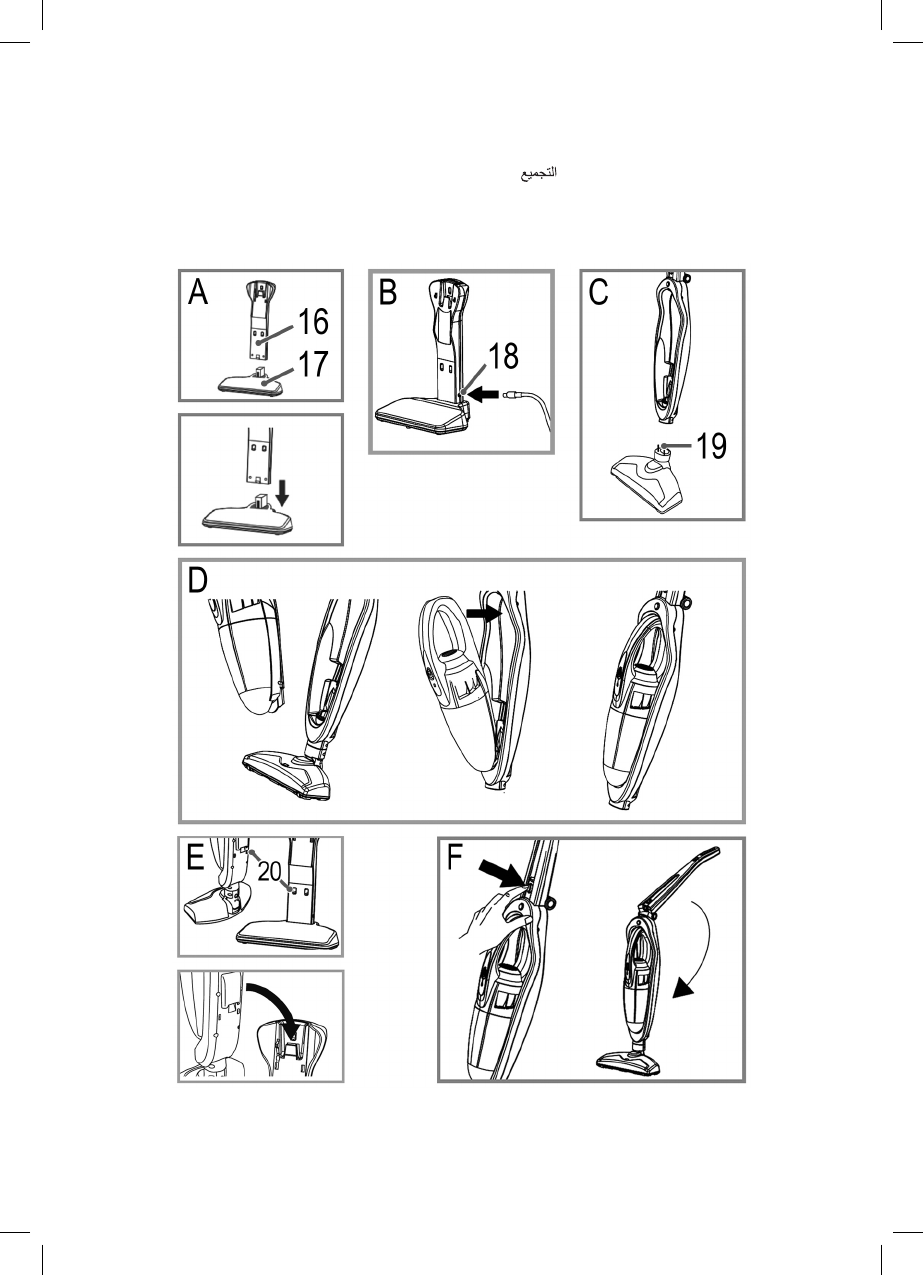 التجميع

A
16
17

B
18

C
19

D

E
20

F