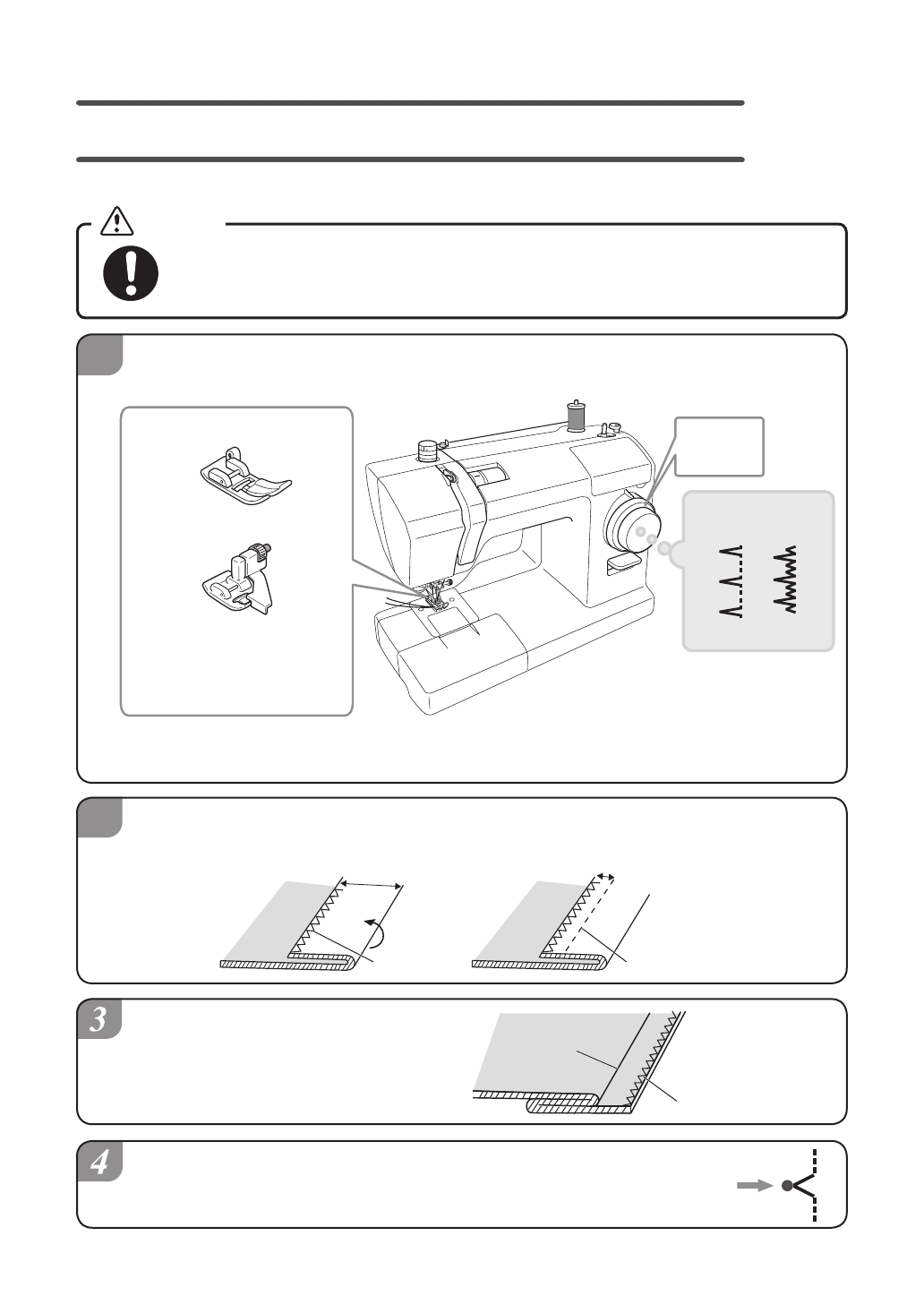 3

4