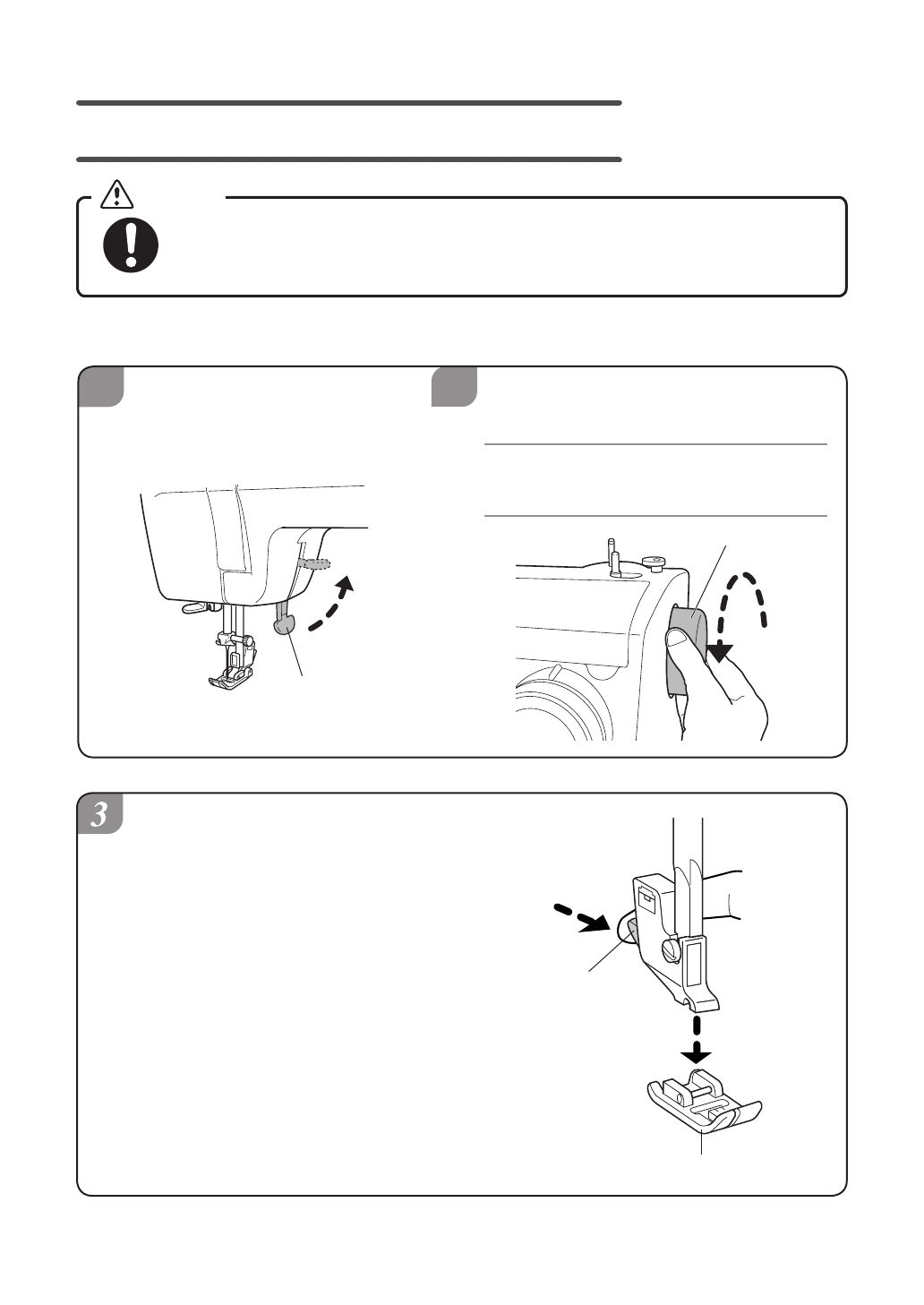 3